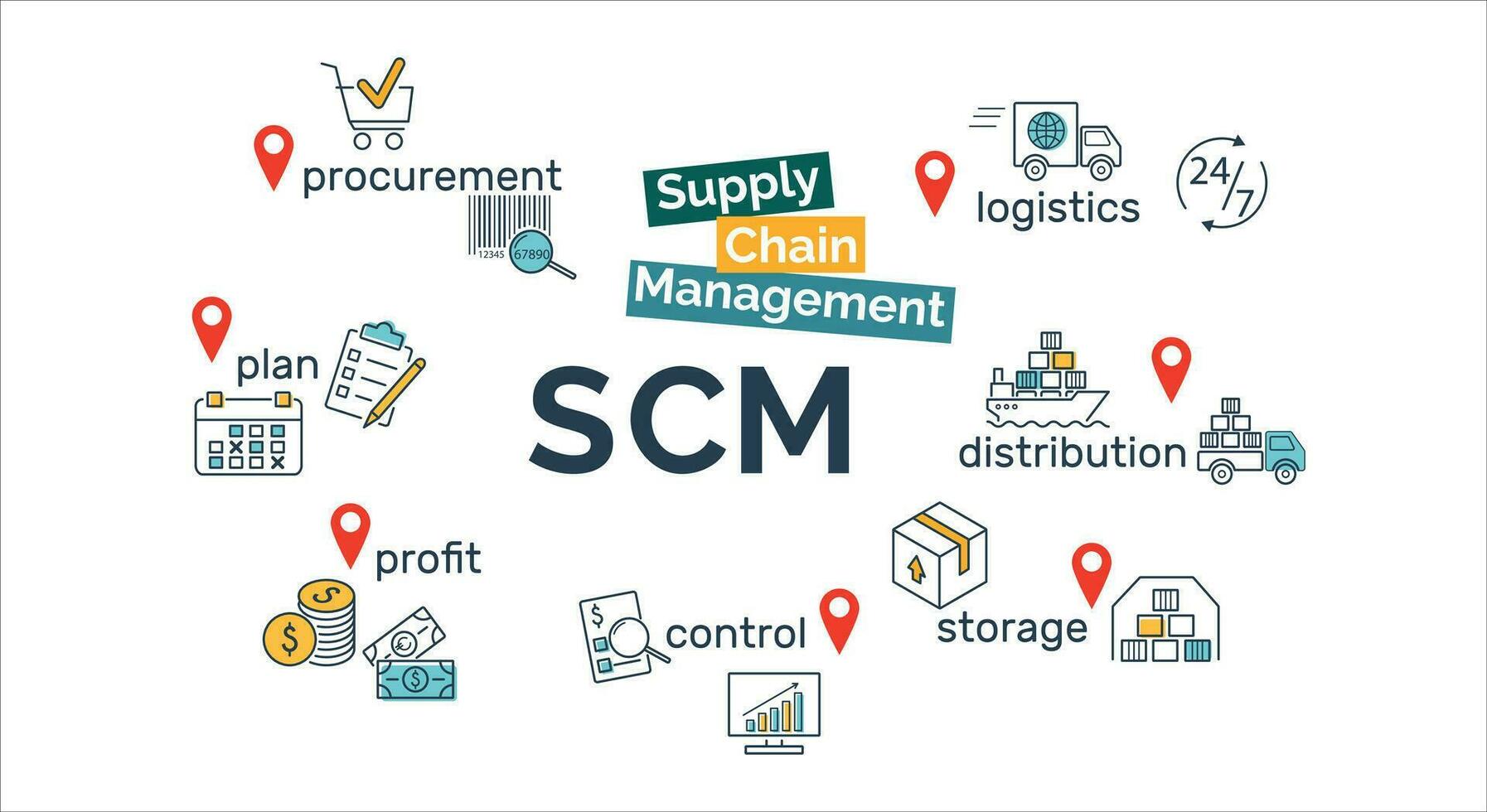 procurement

12345 67890

Supply
Chain
Management

logistics

24/7

plan

SCM

distribution

profit

control

storage