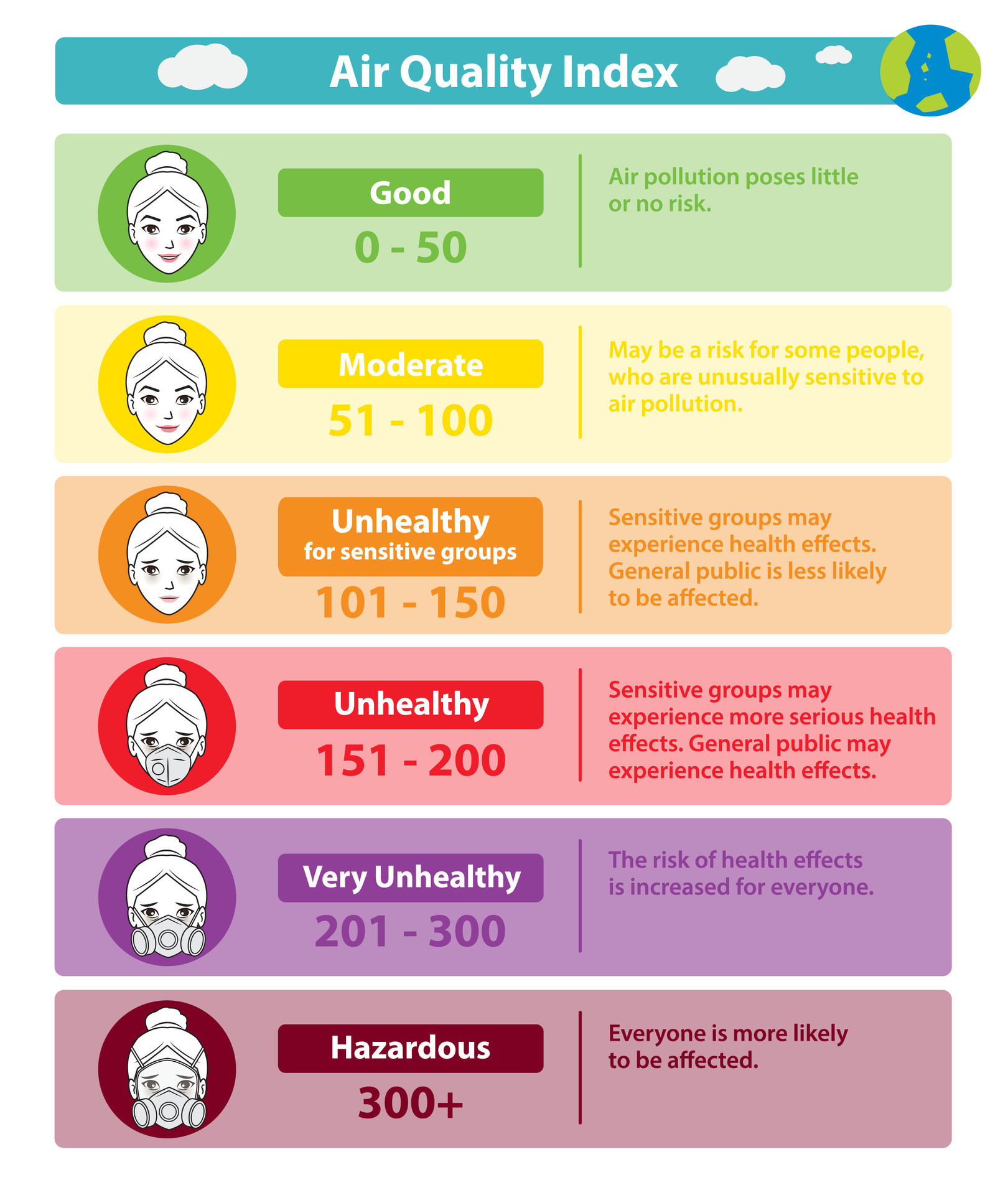 Air Quality Index

Good
0 - 50
Air pollution poses little or no risk.

Moderate
51 - 100
May be a risk for some people, who are unusually sensitive to air pollution.

Unhealthy
for sensitive groups
101 - 150
Sensitive groups may experience health effects. General public is less likely to be affected.

Unhealthy
151 - 200
Sensitive groups may experience more serious health effects. General public may experience health effects.

Very Unhealthy
201 - 300
The risk of health effects is increased for everyone.

Hazardous
300+
Everyone is more likely to be affected.