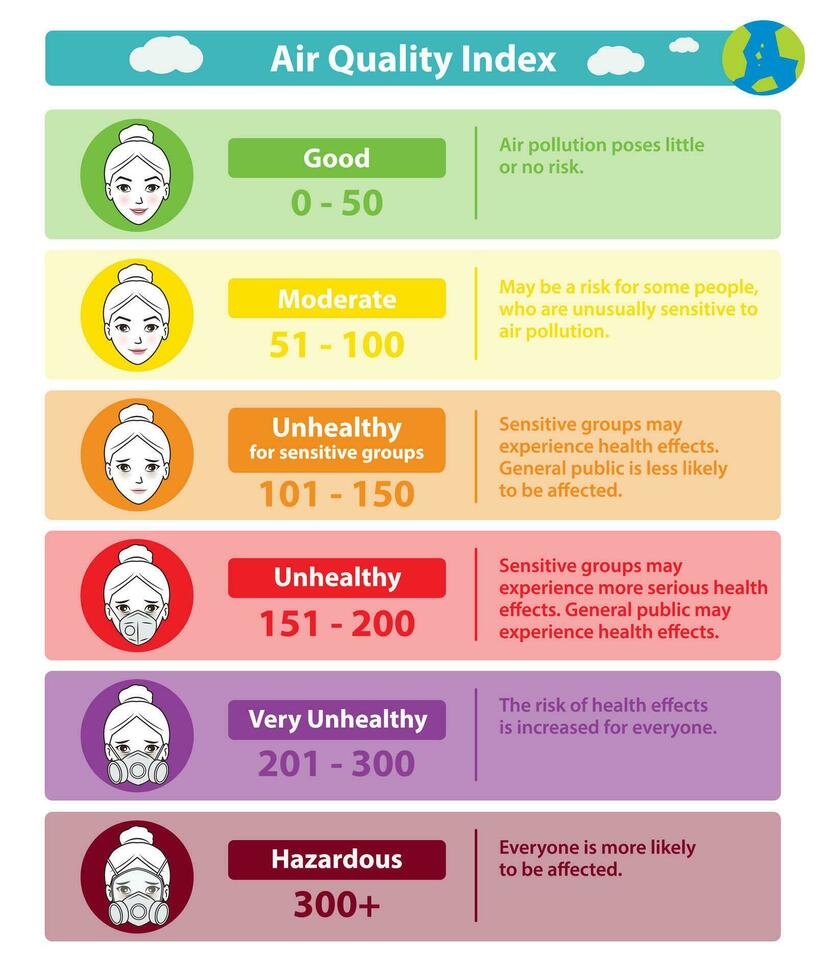 Air Quality Index

Good
0 - 50
Air pollution poses little or no risk.

Moderate
51 - 100
May be a risk for some people, who are unusually sensitive to air pollution.

Unhealthy
for sensitive groups
101 - 150
Sensitive groups may experience health effects. General public is less likely to be affected.

Unhealthy
151 - 200
Sensitive groups may experience more serious health effects. General public may experience health effects.

Very Unhealthy
201 - 300
The risk of health effects is increased for everyone.

Hazardous
300+
Everyone is more likely to be affected.