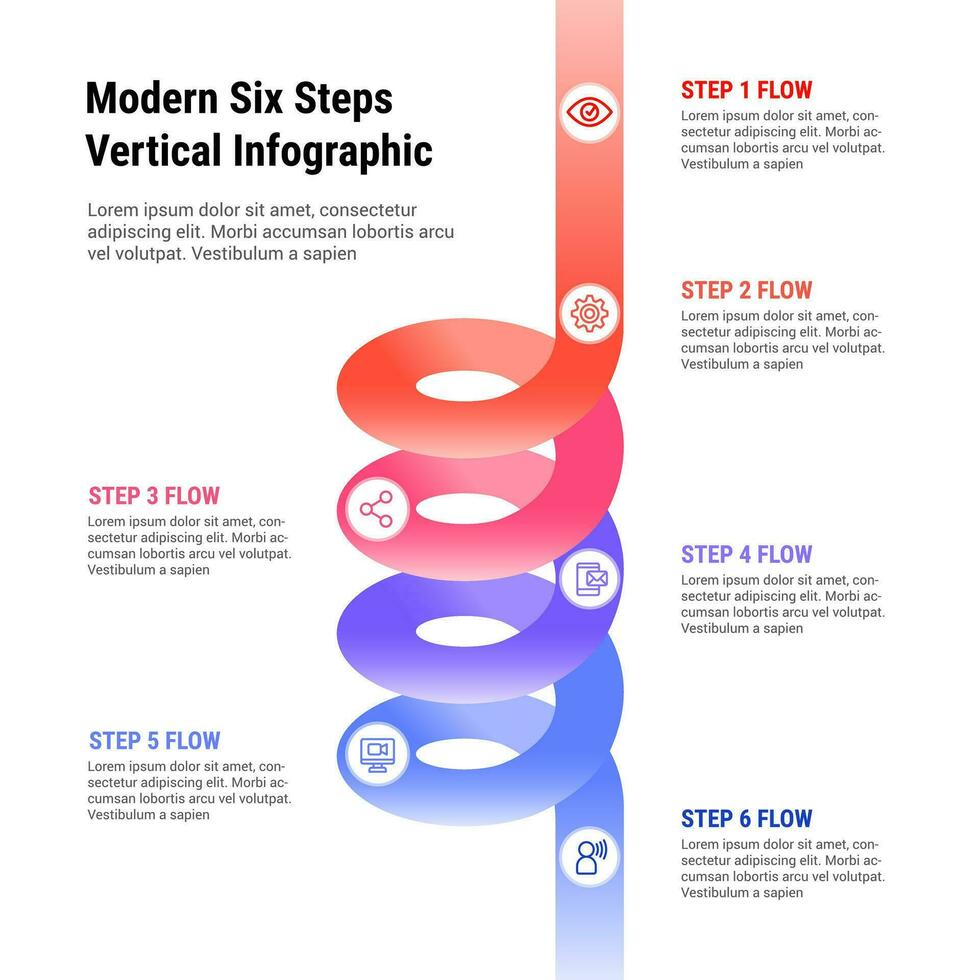 Modern Six Steps Vertical Infographic

Lorem ipsum dolor sit amet, consectetur adipiscing elit. Morbi accumsan lobortis arcu vel volutpat. Vestibulum a sapien

STEP 1 FLOW
Lorem ipsum dolor sit amet, consectetur adipiscing elit. Morbi accumsan lobortis arcu vel volutpat. Vestibulum a sapien

STEP 2 FLOW
Lorem ipsum dolor sit amet, consectetur adipiscing elit. Morbi accumsan lobortis arcu vel volutpat. Vestibulum a sapien

STEP 3 FLOW
Lorem ipsum dolor sit amet, consectetur adipiscing elit. Morbi accumsan lobortis arcu vel volutpat. Vestibulum a sapien

STEP 4 FLOW
Lorem ipsum dolor sit amet, consectetur adipiscing elit. Morbi accumsan lobortis arcu vel volutpat. Vestibulum a sapien

STEP 5 FLOW
Lorem ipsum dolor sit amet, consectetur adipiscing elit. Morbi accumsan lobortis arcu vel volutpat. Vestibulum a sapien

STEP 6 FLOW
Lorem ipsum dolor sit amet, consectetur adipiscing elit. Morbi accumsan lobortis arcu vel volutpat. Vestibulum a sapien