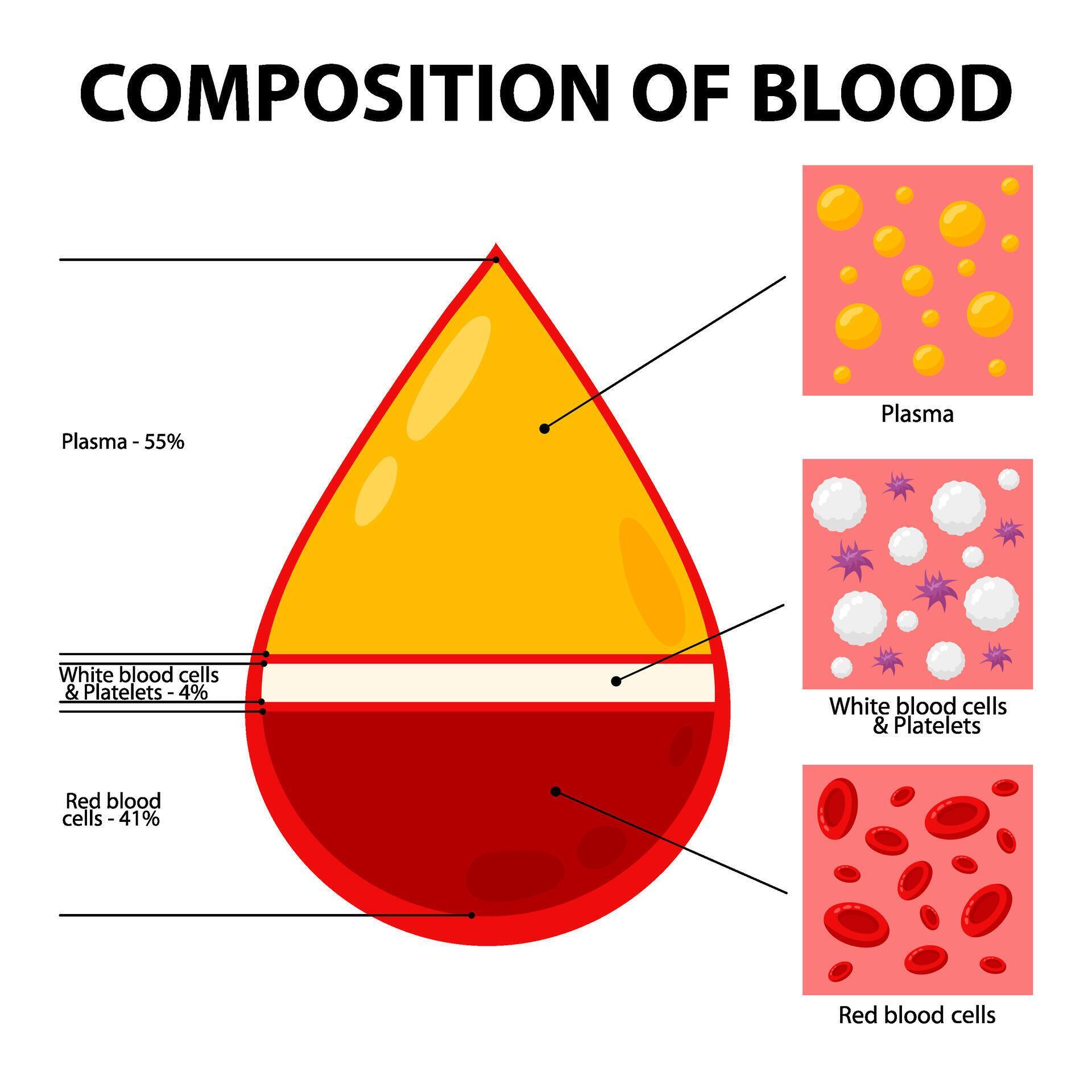 COMPOSITION OF BLOOD

Plasma - 55%

White blood cells & Platelets - 4%

Red blood cells - 41%

Plasma

White blood cells & Platelets

Red blood cells