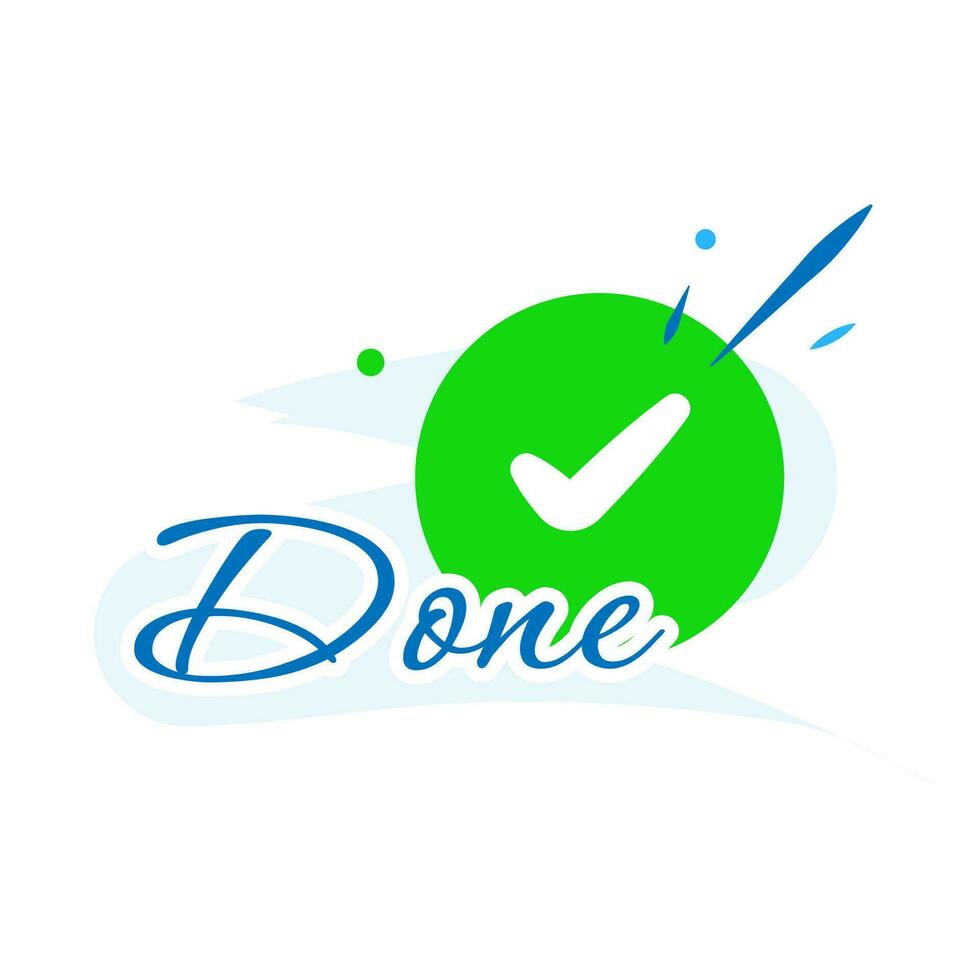 Done