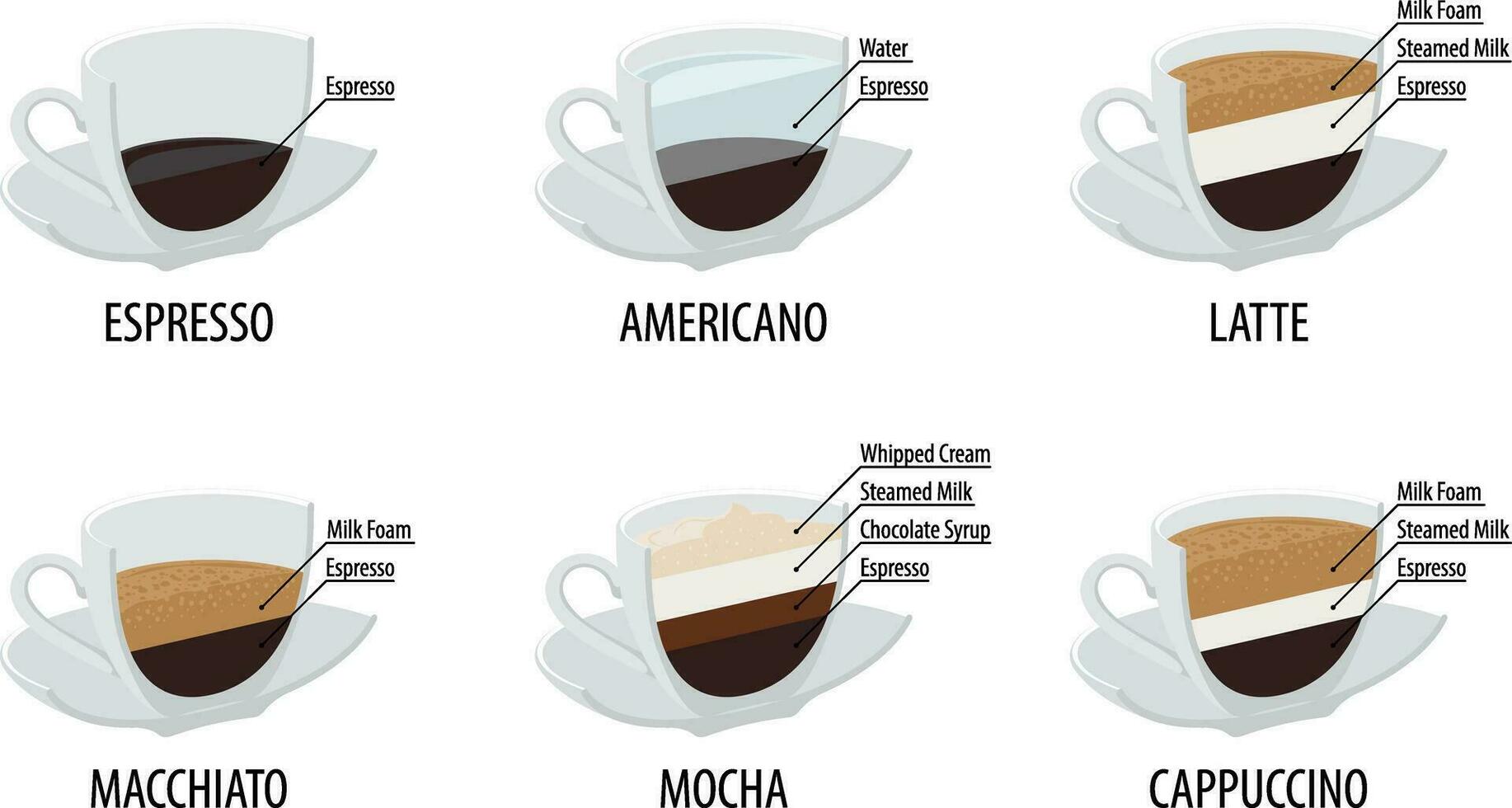 Espresso

ESPRESSO

Water
Espresso

AMERICANO

Milk Foam
Steamed Milk
Espresso

LATTE

Milk Foam
Espresso

MACCHIATO

Whipped Cream
Steamed Milk
Chocolate Syrup
Espresso

MOCHA

Milk Foam
Steamed Milk
Espresso

CAPPUCCINO