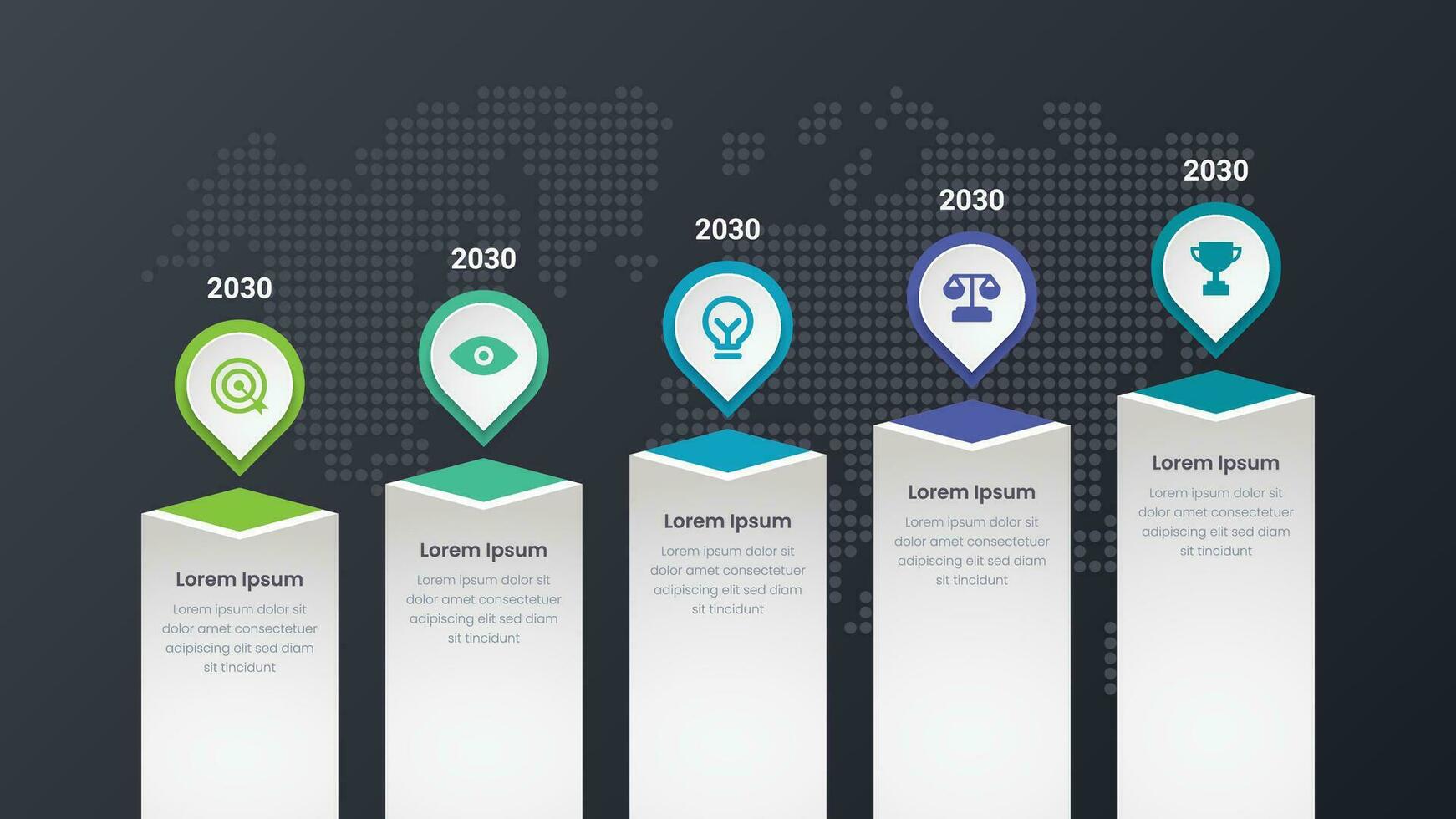 2030

Lorem Ipsum

Lorem ipsum dolor sit dolor amet consectetuer adipiscing elit sed diam sit tincidunt

2030

Lorem Ipsum

Lorem ipsum dolor sit dolor amet consectetuer adipiscing elit sed diam sit tincidunt

2030

Lorem Ipsum

Lorem ipsum dolor sit dolor amet consectetuer adipiscing elit sed diam sit tincidunt

2030

Lorem Ipsum

Lorem ipsum dolor sit dolor amet consectetuer adipiscing elit sed diam sit tincidunt

2030

Lorem Ipsum

Lorem ipsum dolor sit dolor amet consectetuer adipiscing elit sed diam sit tincidunt