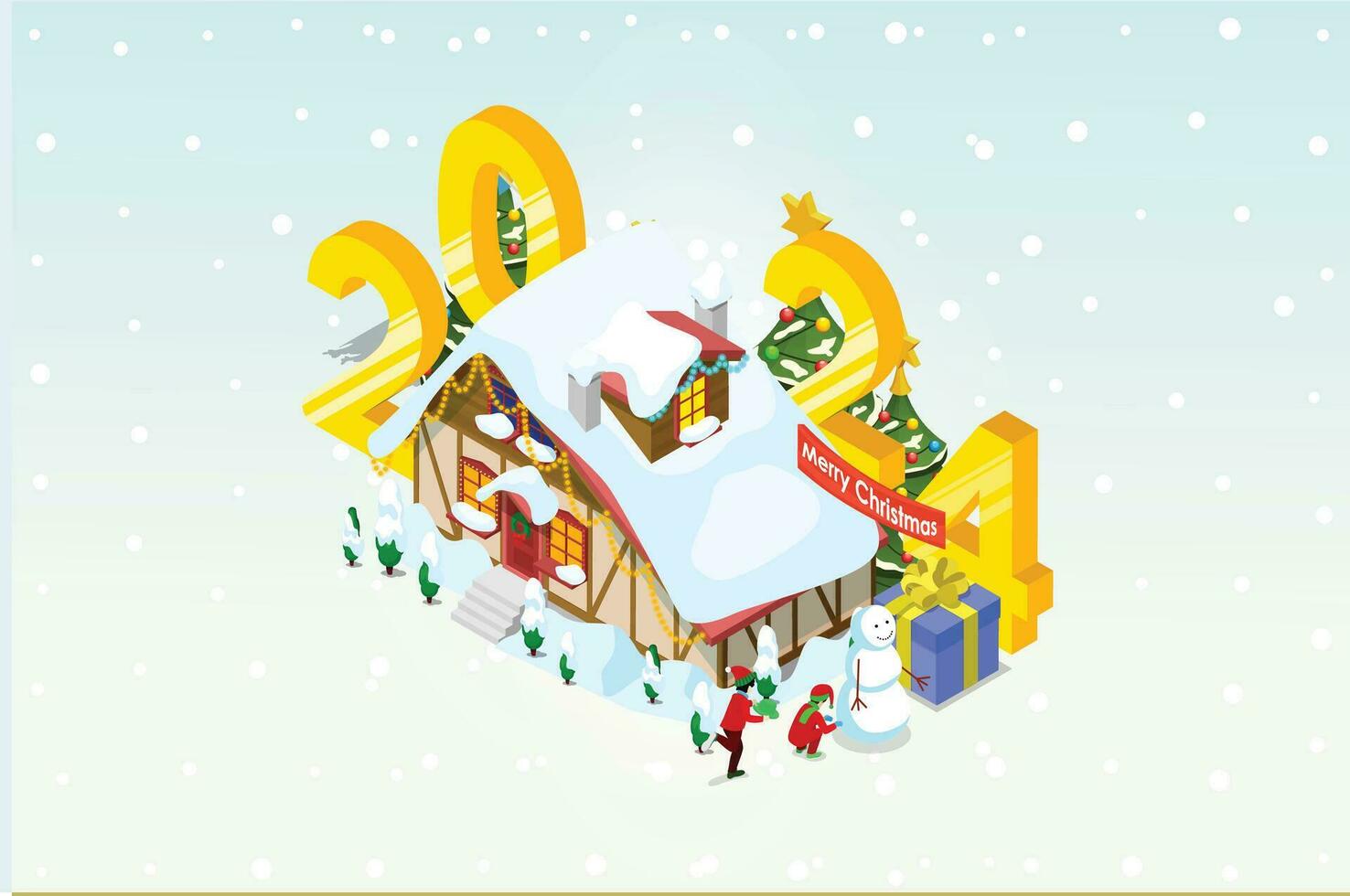 2024

Merry Christmas