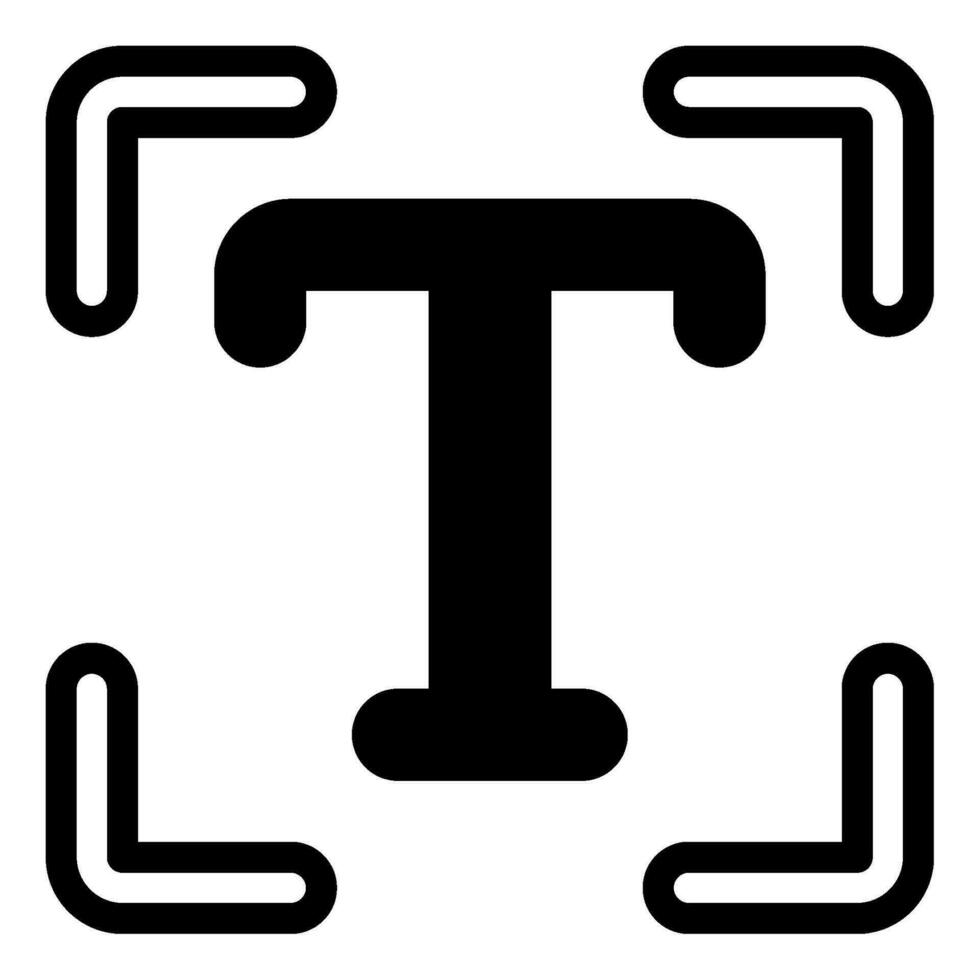 T