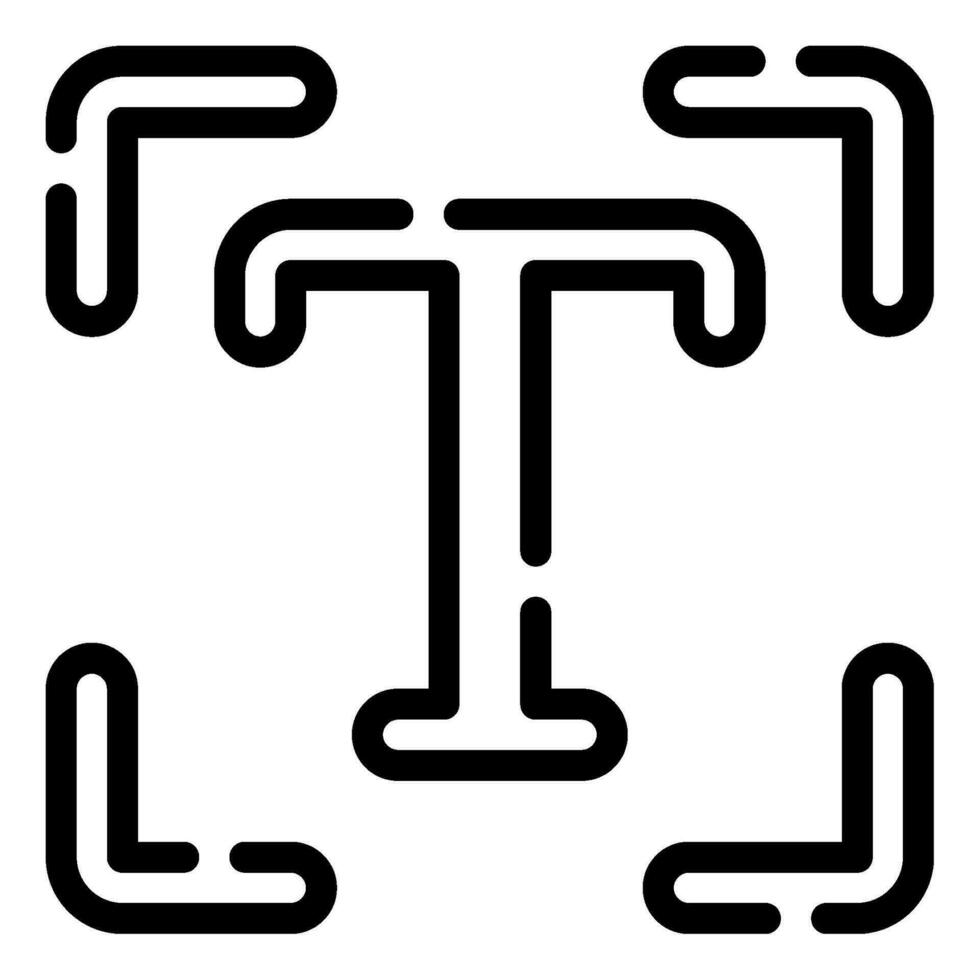 T