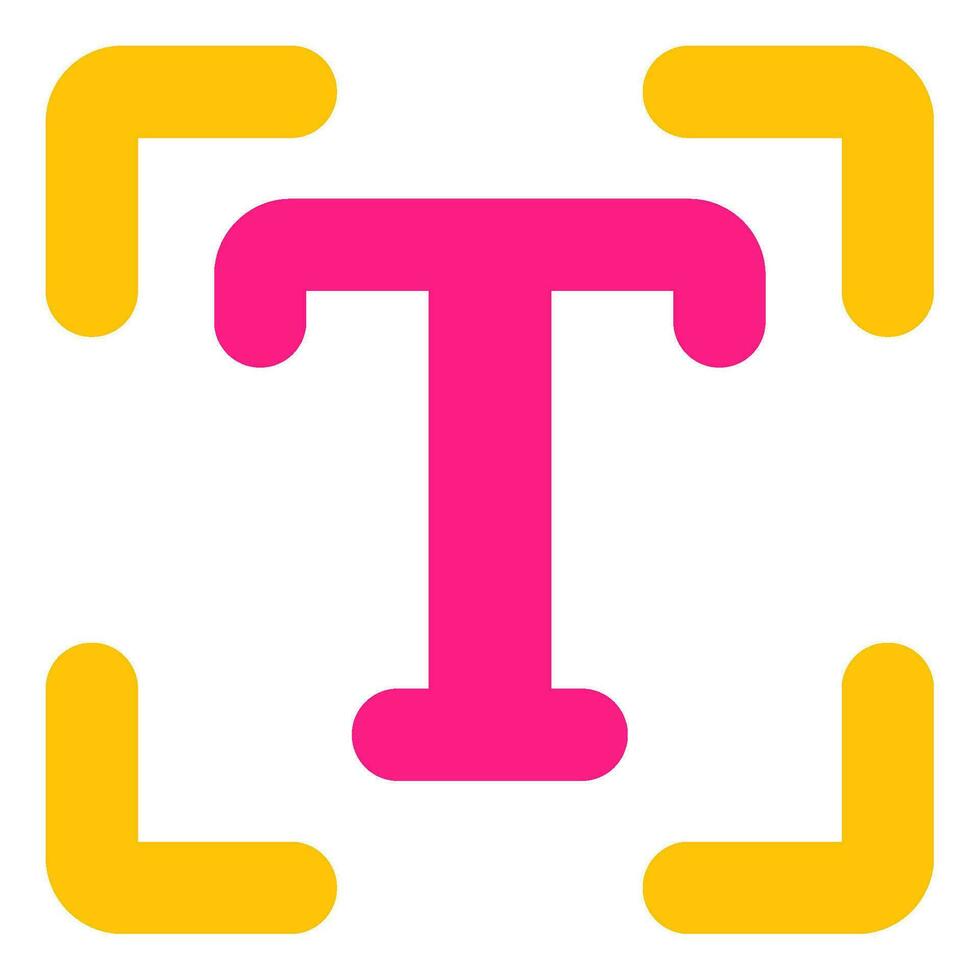 T