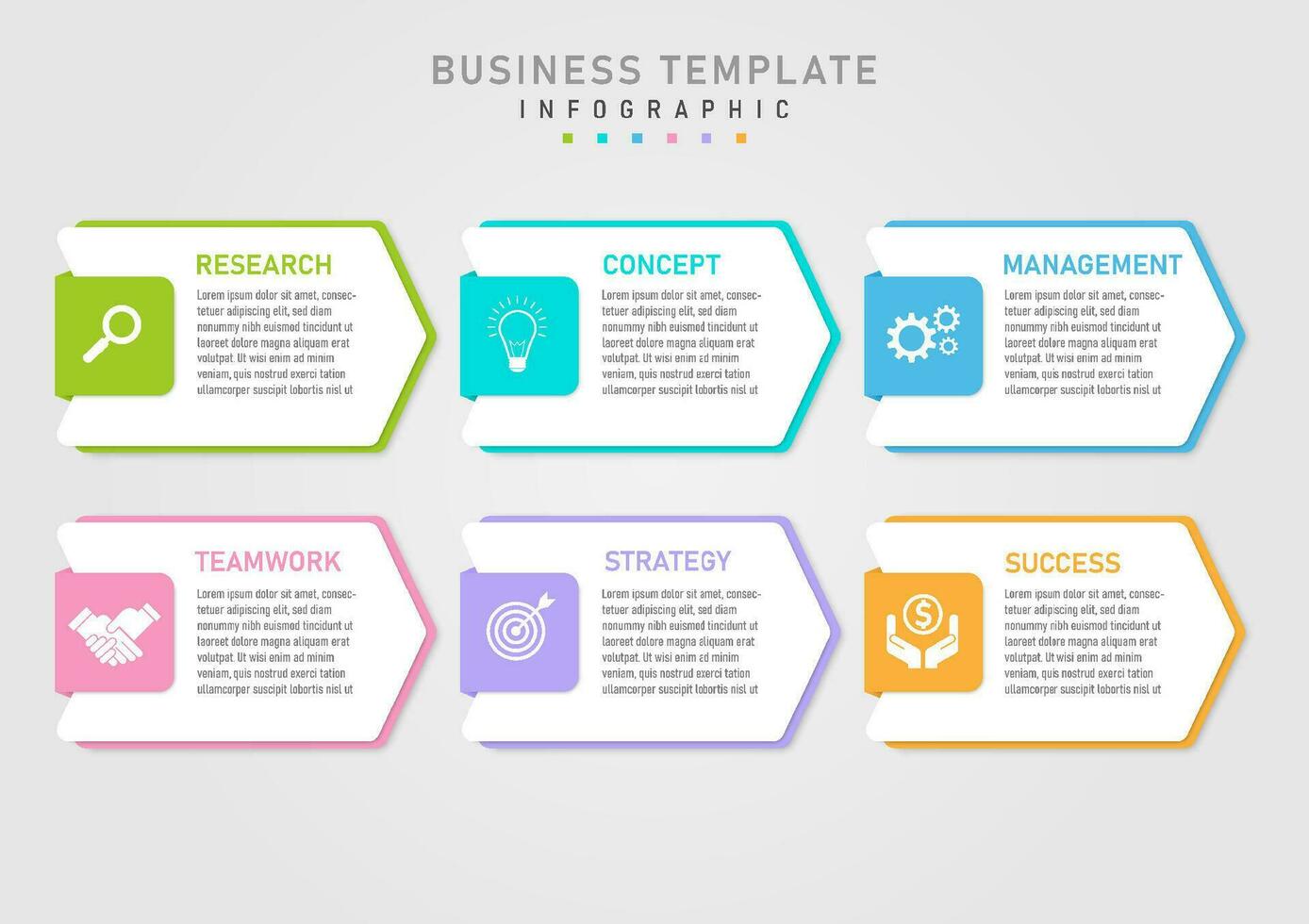 BUSINESS TEMPLATE
INFOGRAPHIC

RESEARCH
Lorem ipsum dolor sit amet, consectetuer adipiscing elit, sed diam nonummy nibh euismod tincidunt ut laoreet dolore magna aliquam erat volutpat. Ut wisi enim ad minim veniam, quis nostrud exerci tation ullamcorper suscipit lobortis nisl ut

CONCEPT
Lorem ipsum dolor sit amet, consectetuer adipiscing elit, sed diam nonummy nibh euismod tincidunt ut laoreet dolore magna aliquam erat volutpat. Ut wisi enim ad minim veniam, quis nostrud exerci tation ullamcorper suscipit lobortis nisl ut

MANAGEMENT
Lorem ipsum dolor sit amet, consectetuer adipiscing elit, sed diam nonummy nibh euismod tincidunt ut laoreet dolore magna aliquam erat volutpat. Ut wisi enim ad minim veniam, quis nostrud exerci tation ullamcorper suscipit lobortis nisl ut

TEAMWORK
Lorem ipsum dolor sit amet, consectetuer adipiscing elit, sed diam nonummy nibh euismod tincidunt ut laoreet dolore magna aliquam erat volutpat. Ut wisi enim ad minim veniam, quis nostrud exerci tation ullamcorper suscipit lobortis nisl ut

STRATEGY
Lorem ipsum dolor sit amet, consectetuer adipiscing elit, sed diam nonummy nibh euismod tincidunt ut laoreet dolore magna aliquam erat volutpat. Ut wisi enim ad minim veniam, quis nostrud exerci tation ullamcorper suscipit lobortis nisl ut

SUCCESS
Lorem ipsum dolor sit amet, consectetuer adipiscing elit, sed diam nonummy nibh euismod tincidunt ut laoreet dolore magna aliquam erat volutpat. Ut wisi enim ad minim veniam, quis nostrud exerci tation ullamcorper suscipit lobortis nisl ut