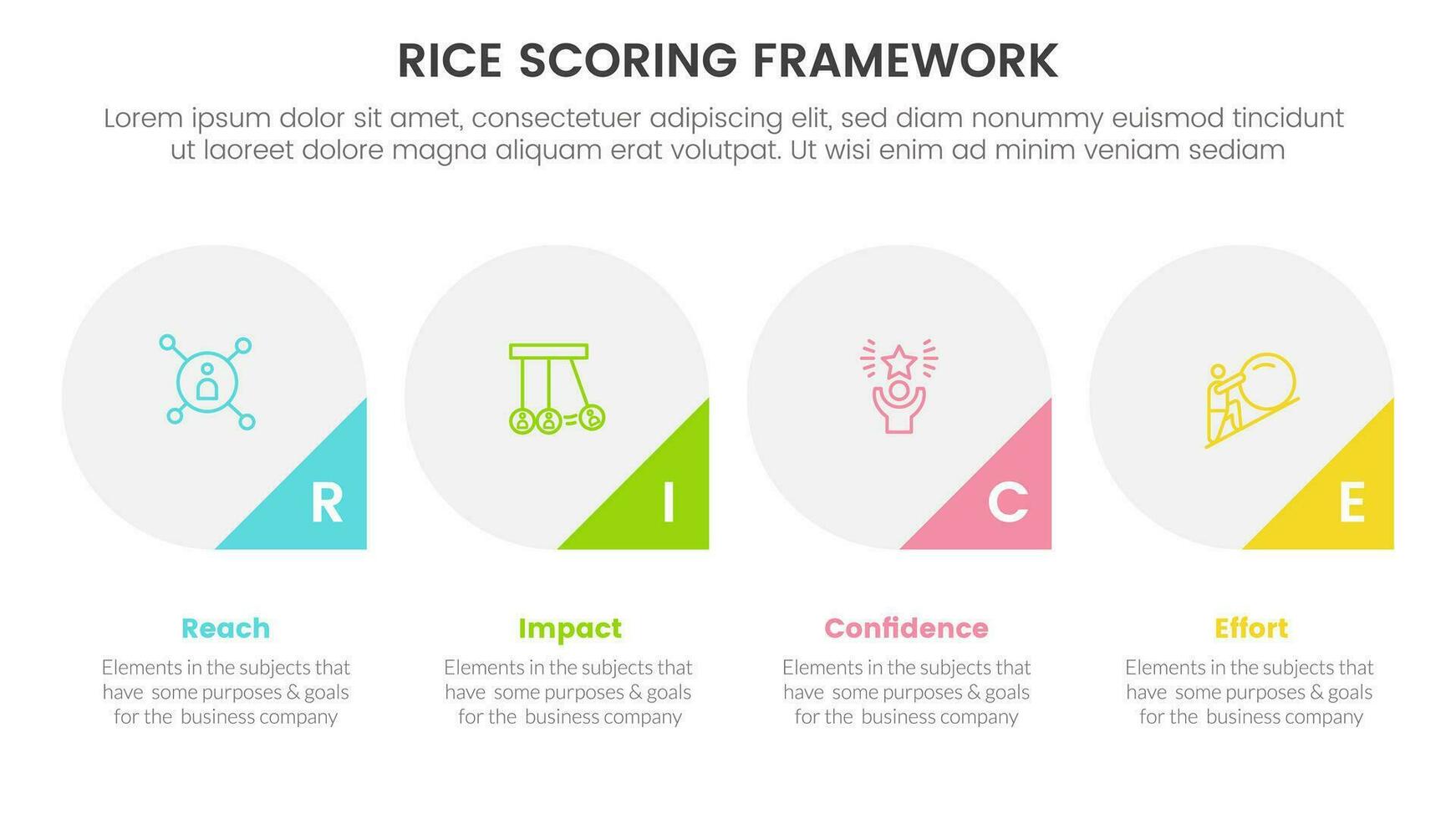 RICE SCORING FRAMEWORK

Lorem ipsum dolor sit amet, consectetuer adipiscing elit, sed diam nonummy euismod tincidunt ut laoreet dolore magna aliquam erat volutpat. Ut wisi enim ad minim veniam sediam

R

I

C

E

Reach

Elements in the subjects that have some purposes & goals for the business company

Impact

Elements in the subjects that have some purposes & goals for the business company

Confidence

Elements in the subjects that have some purposes & goals for the business company

Effort

Elements in the subjects that have some purposes & goals for the business company