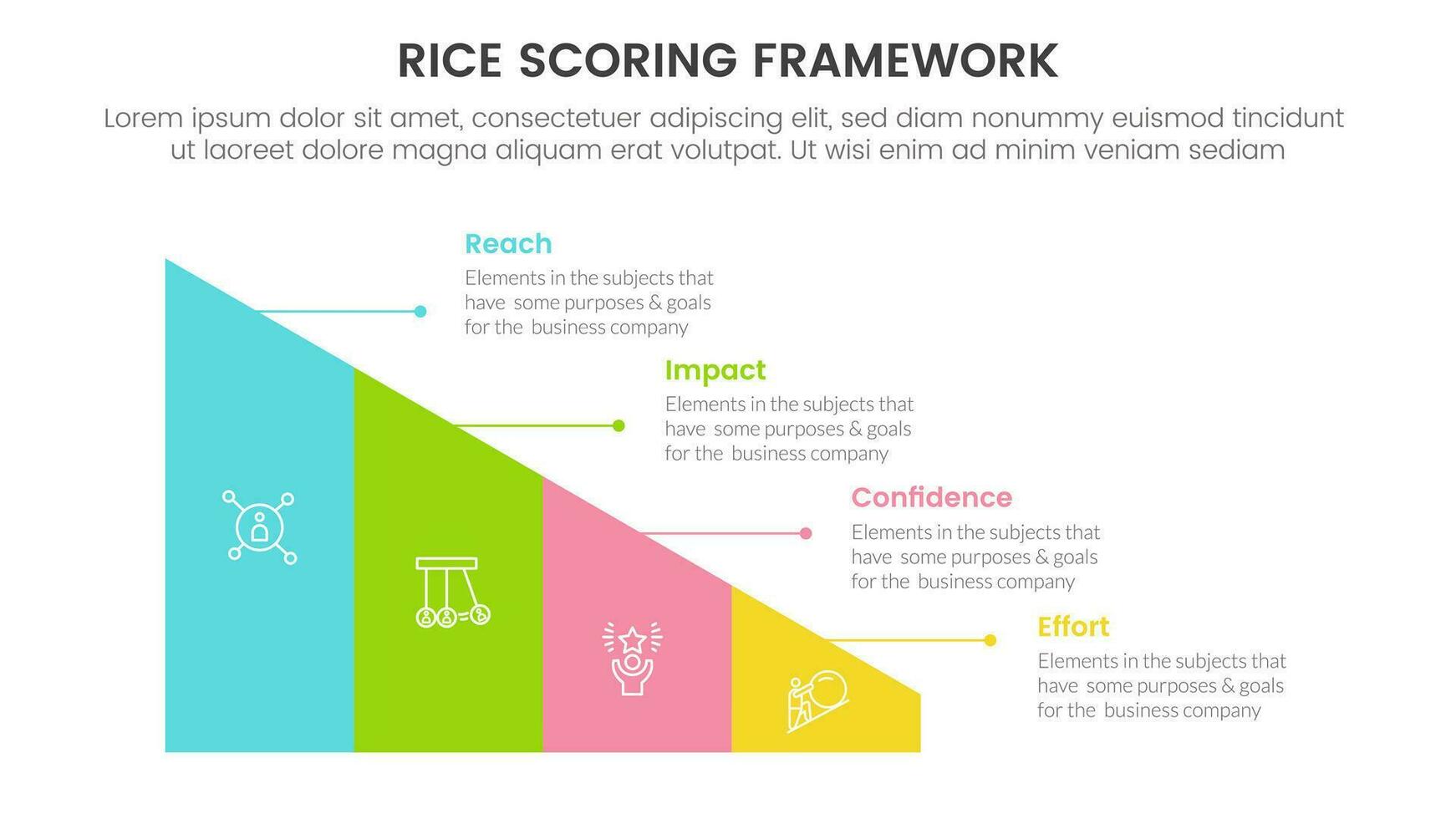 RICE SCORING FRAMEWORK

Lorem ipsum dolor sit amet, consectetuer adipiscing elit, sed diam nonummy euismod tincidunt ut laoreet dolore magna aliquam erat volutpat. Ut wisi enim ad minim veniam sediam

Reach
Elements in the subjects that have some purposes & goals for the business company

Impact
Elements in the subjects that have some purposes & goals for the business company

Confidence
Elements in the subjects that have some purposes & goals for the business company

Effort
Elements in the subjects that have some purposes & goals for the business company