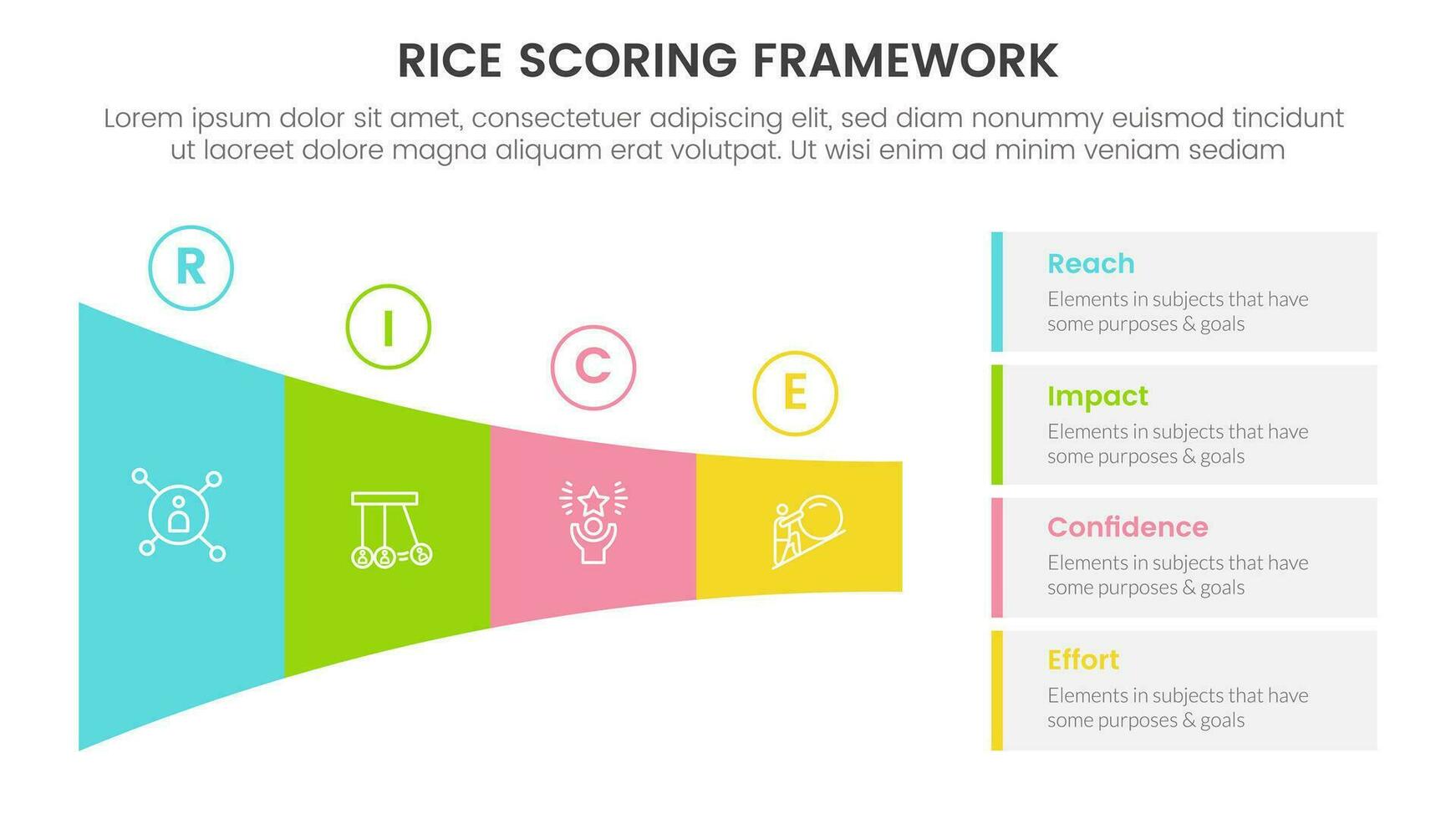 RICE SCORING FRAMEWORK

Lorem ipsum dolor sit amet, consectetuer adipiscing elit, sed diam nonummy euismod tincidunt ut laoreet dolore magna aliquam erat volutpat. Ut wisi enim ad minim veniam sediam

R

I

C

E

Reach
Elements in subjects that have some purposes & goals

Impact
Elements in subjects that have some purposes & goals

Confidence
Elements in subjects that have some purposes & goals

Effort
Elements in subjects that have some purposes & goals