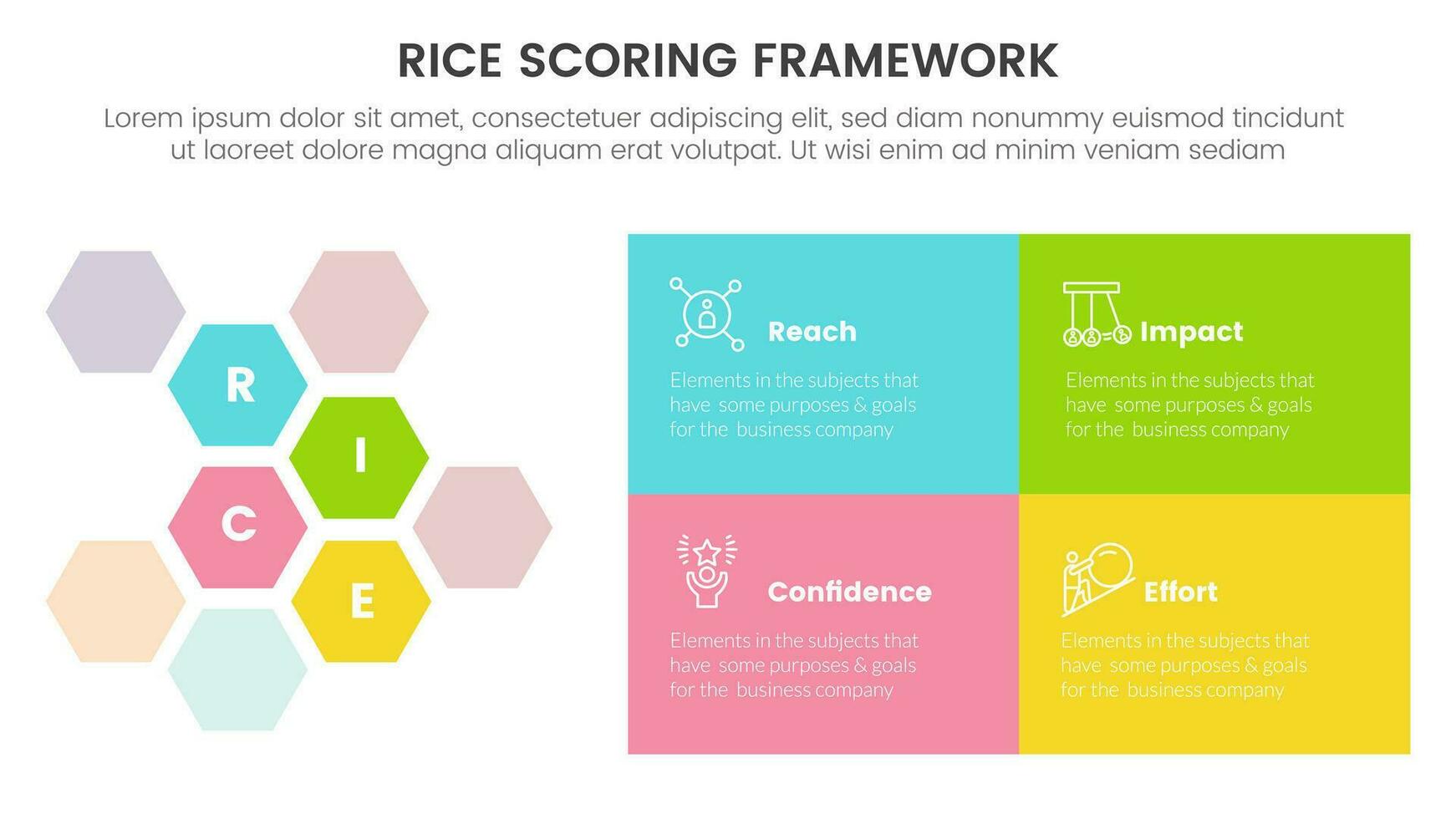 RICE SCORING FRAMEWORK

Lorem ipsum dolor sit amet, consectetuer adipiscing elit, sed diam nonummy euismod tincidunt ut laoreet dolore magna aliquam erat volutpat. Ut wisi enim ad minim veniam sediam

R

I

C

E

Reach

Elements in the subjects that have some purposes & goals for the business company

Impact

Elements in the subjects that have some purposes & goals for the business company

Confidence

Elements in the subjects that have some purposes & goals for the business company

Effort

Elements in the subjects that have some purposes & goals for the business company