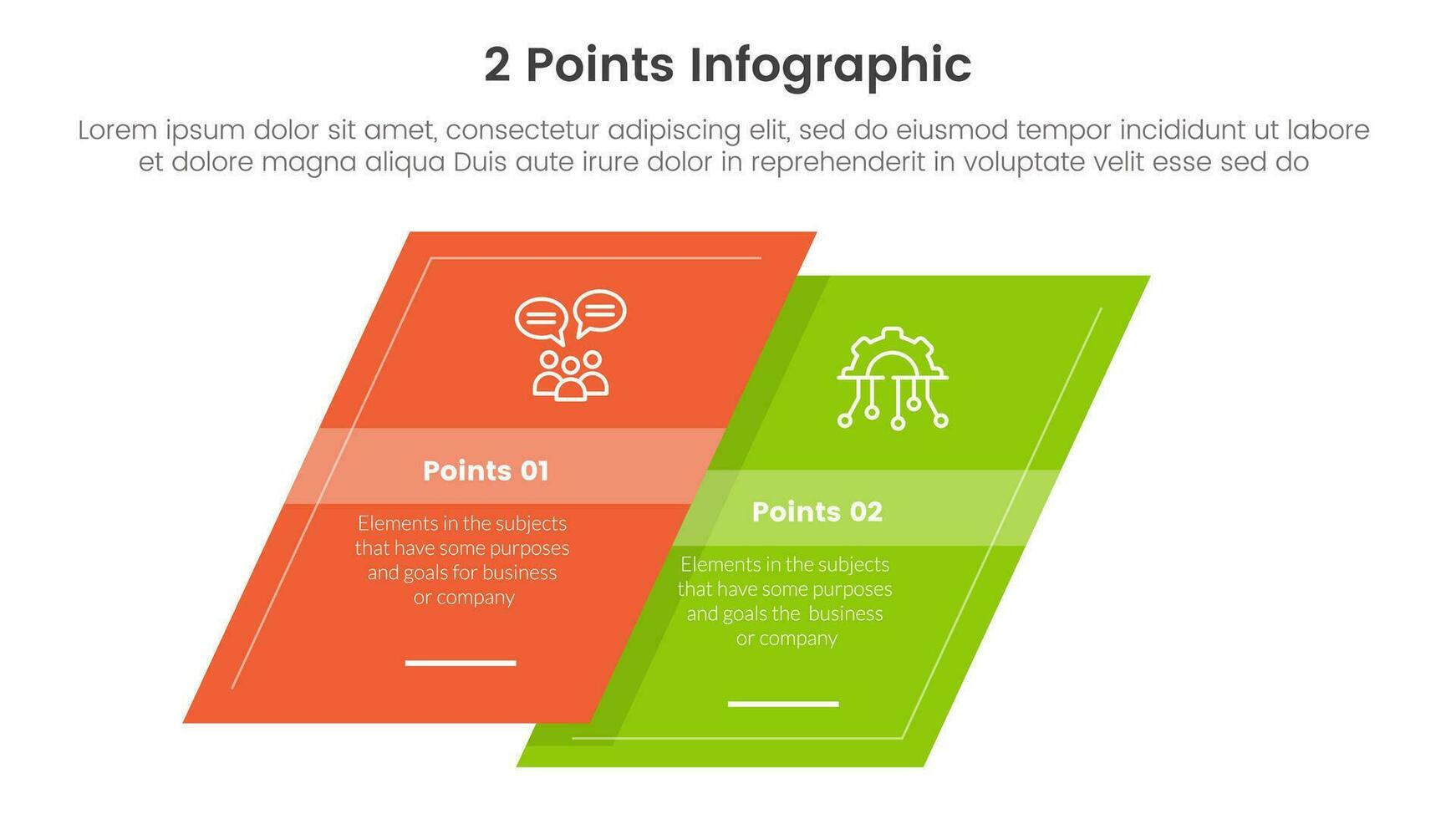 2 Points Infographic

Lorem ipsum dolor sit amet, consectetur adipiscing elit, sed do eiusmod tempor incididunt ut labore et dolore magna aliqua Duis aute irure dolor in reprehenderit in voluptate velit esse sed do

Points 01

Elements in the subjects that have some purposes and goals for business or company

Points 02

Elements in the subjects that have some purposes and goals the business or company