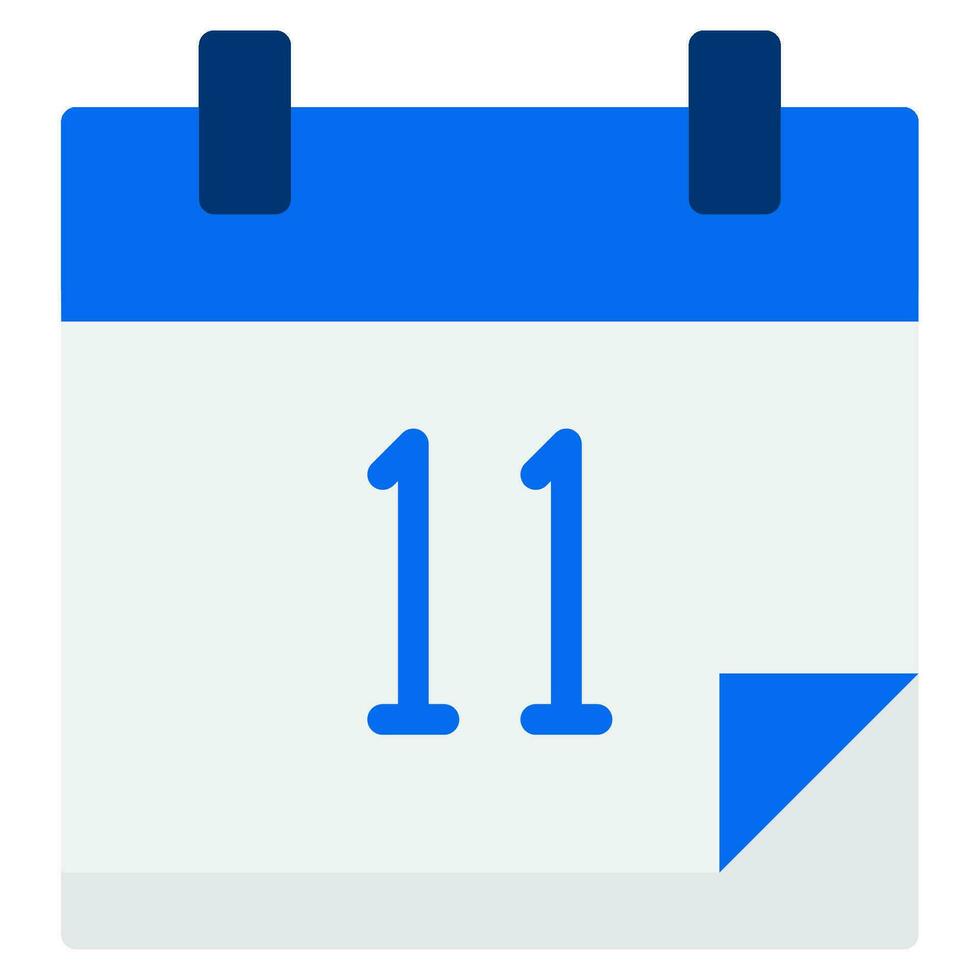 11