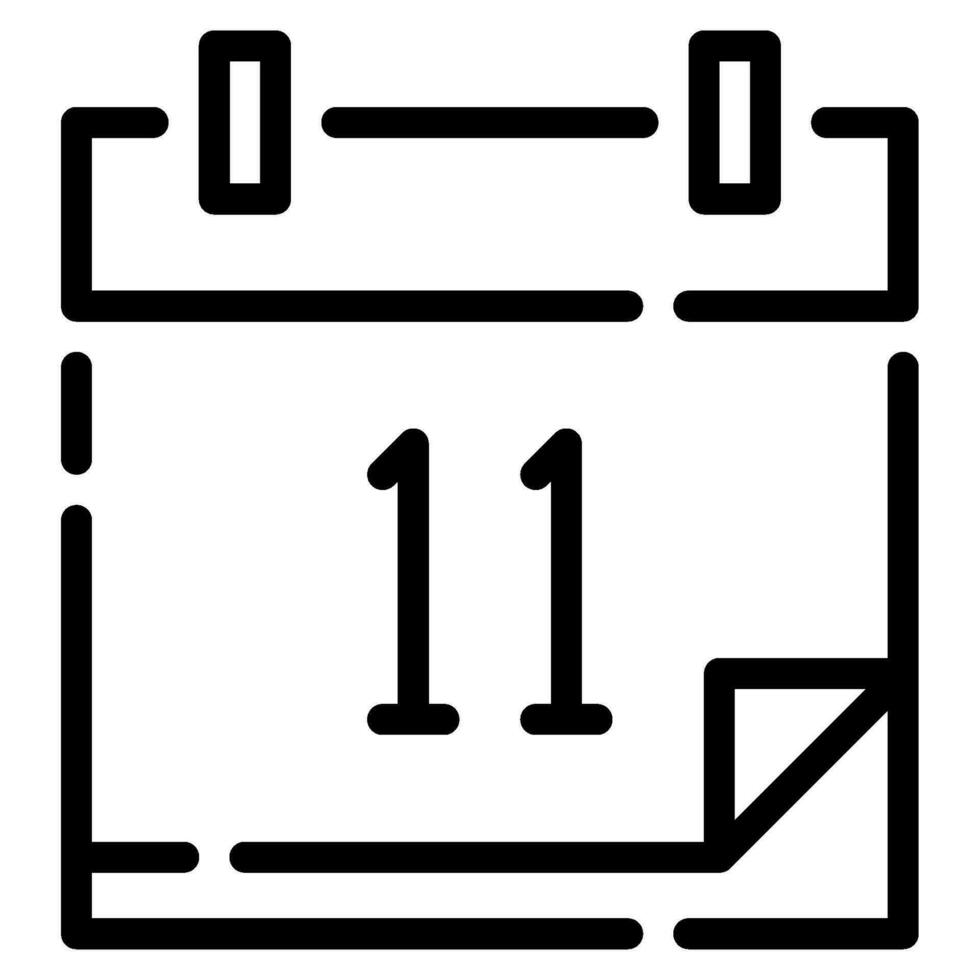 11