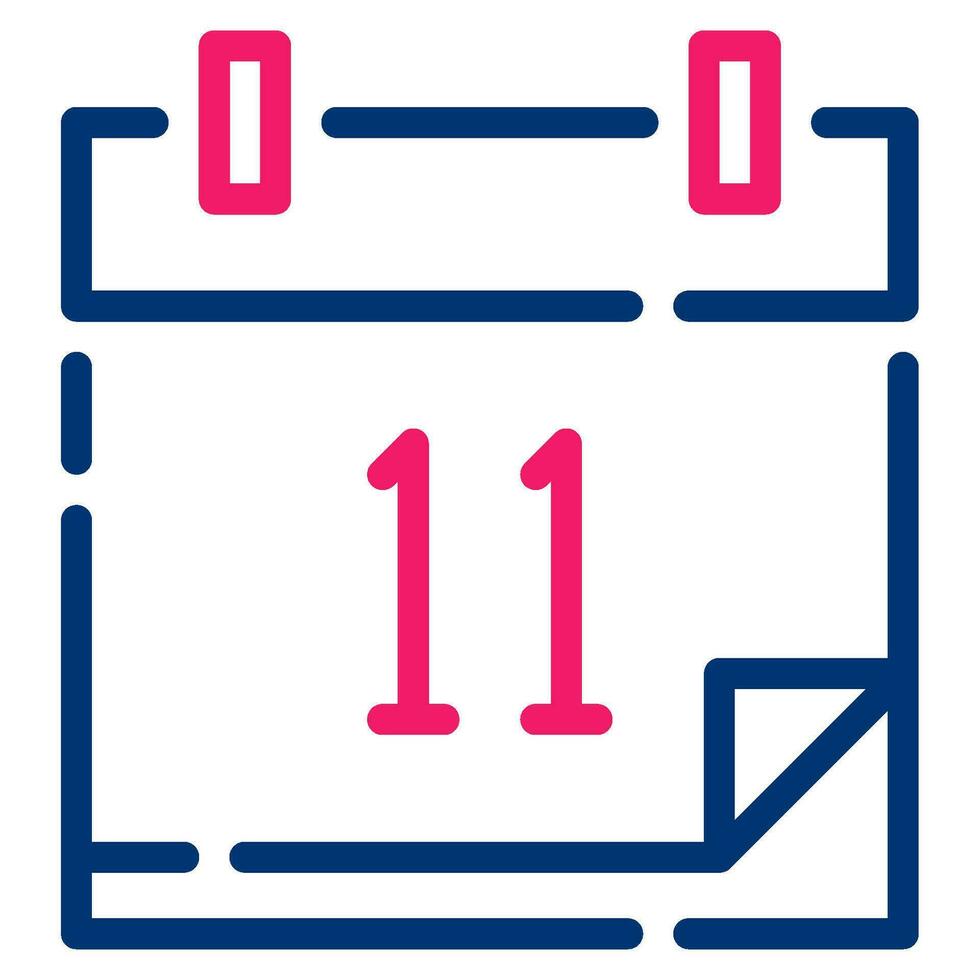 11