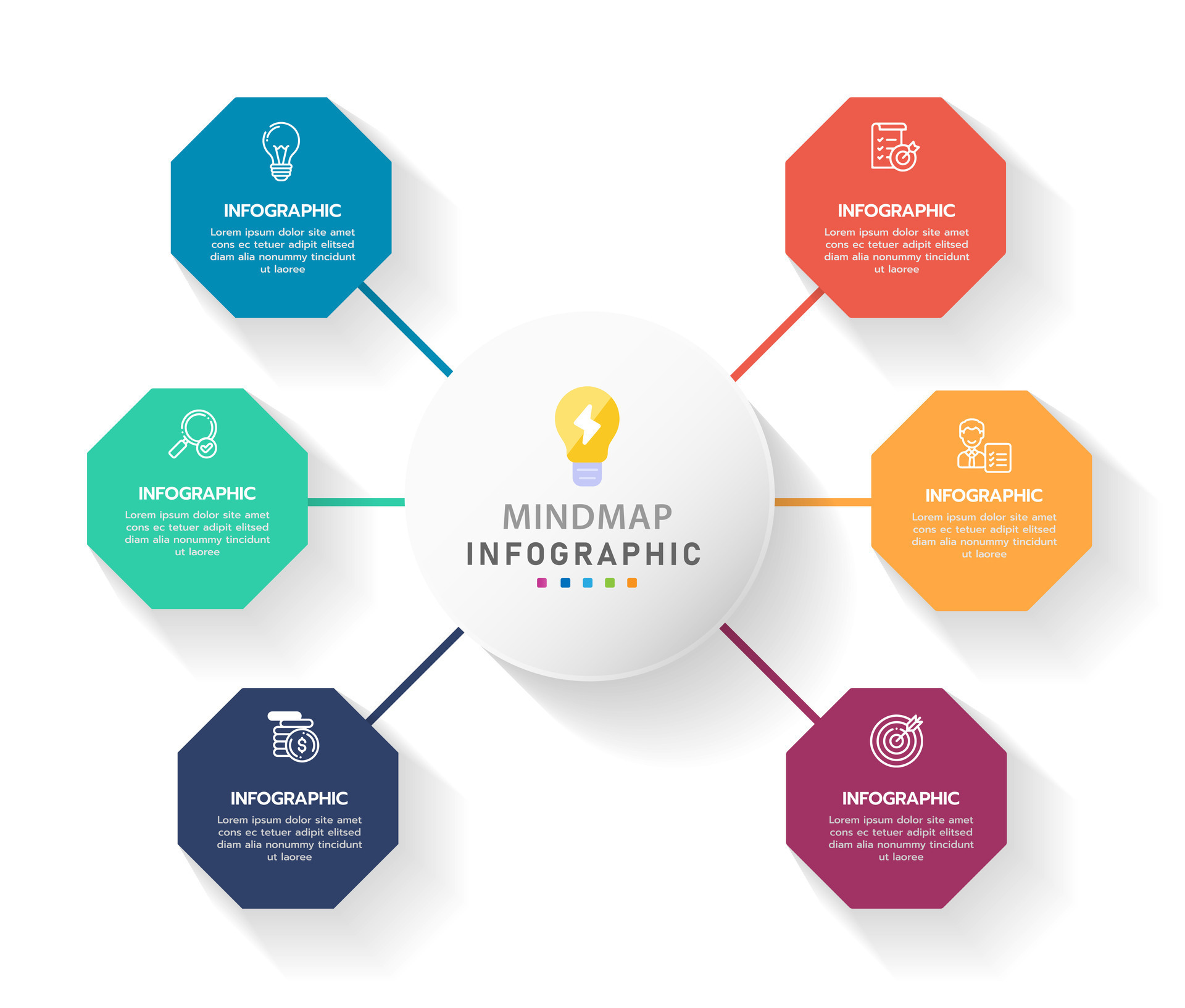 INFOGRAPHIC
Lorem ipsum dolor site amet cons ec tetuer adipit elitsed diam alia nonummy tincidunt ut laoree

INFOGRAPHIC
Lorem ipsum dolor site amet cons ec tetuer adipit elitsed diam alia nonummy tincidunt ut laoree

INFOGRAPHIC
Lorem ipsum dolor site amet cons ec tetuer adipit elitsed diam alia nonummy tincidunt ut laoree

MINDMAP
INFOGRAPHIC

INFOGRAPHIC
Lorem ipsum dolor site amet cons ec tetuer adipit elitsed diam alia nonummy tincidunt ut laoree

INFOGRAPHIC
Lorem ipsum dolor site amet cons ec tetuer adipit elitsed diam alia nonummy tincidunt ut laoree

INFOGRAPHIC
Lorem ipsum dolor site amet cons ec tetuer adipit elitsed diam alia nonummy tincidunt ut laoree