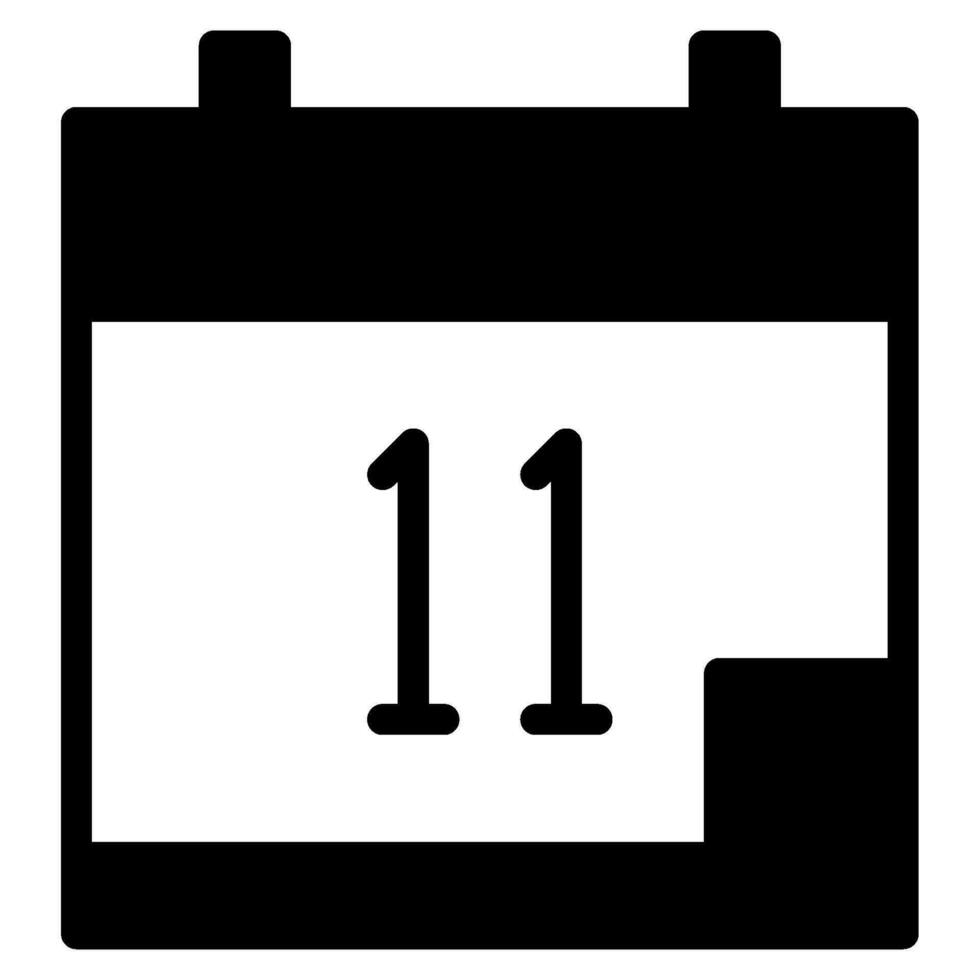 11