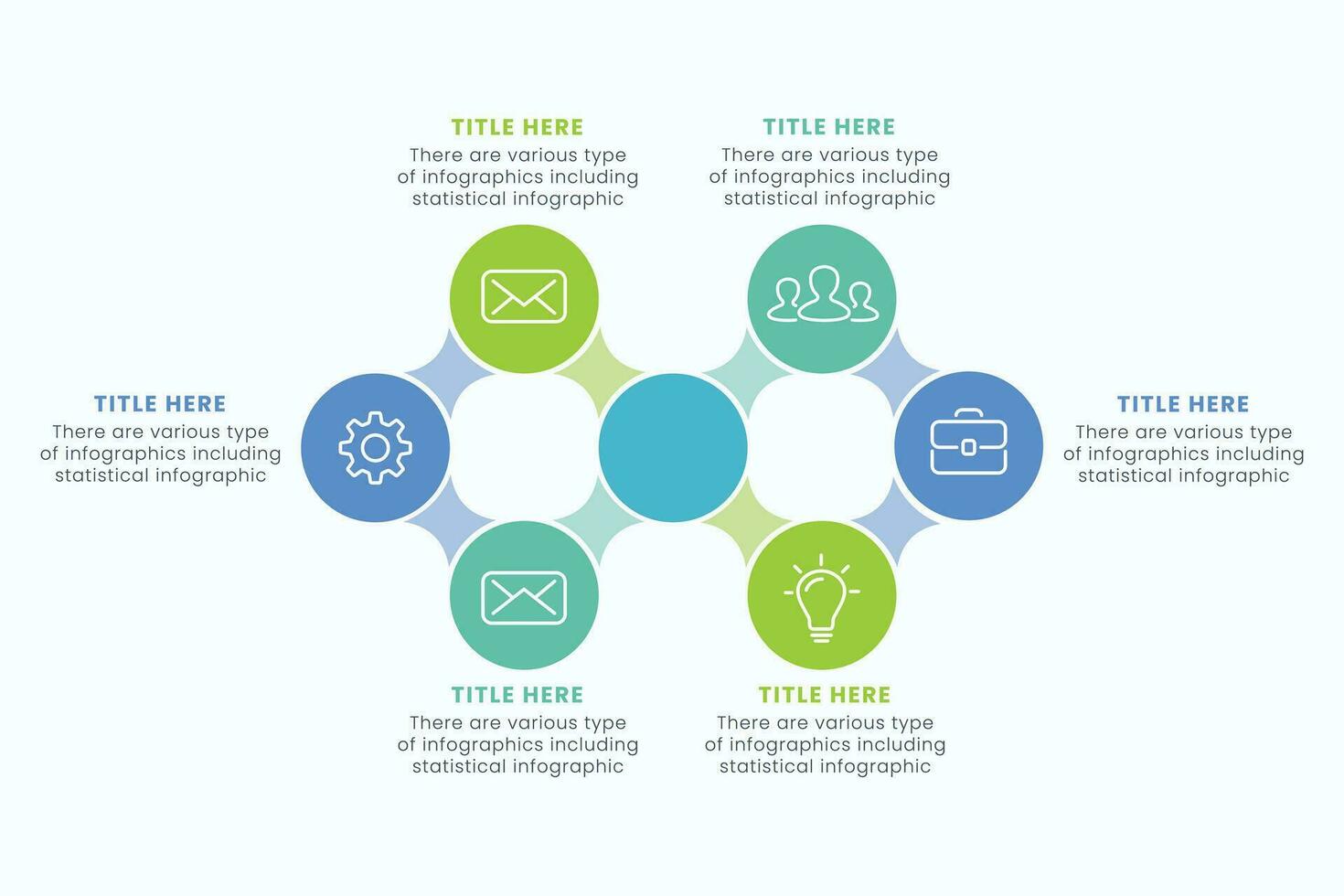 TITLE HERE
There are various type of infographics including statistical infographic

TITLE HERE
There are various type of infographics including statistical infographic

TITLE HERE
There are various type of infographics including statistical infographic

TITLE HERE
There are various type of infographics including statistical infographic

TITLE HERE
There are various type of infographics including statistical infographic

TITLE HERE
There are various type of infographics including statistical infographic