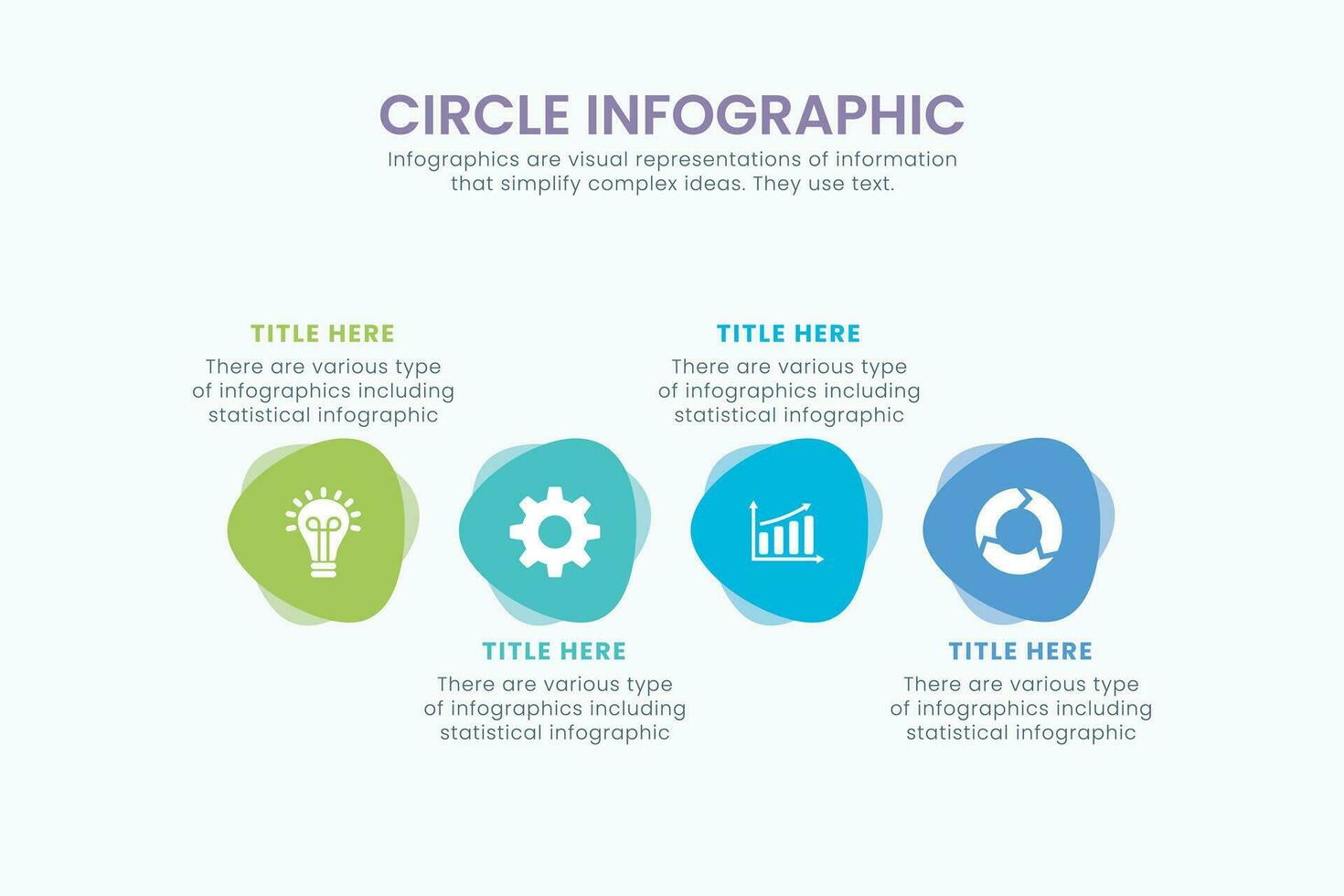 CIRCLE INFOGRAPHIC
Infographics are visual representations of information that simplify complex ideas. They use text.

TITLE HERE
There are various type of infographics including statistical infographic

TITLE HERE
There are various type of infographics including statistical infographic

TITLE HERE
There are various type of infographics including statistical infographic

TITLE HERE
There are various type of infographics including statistical infographic