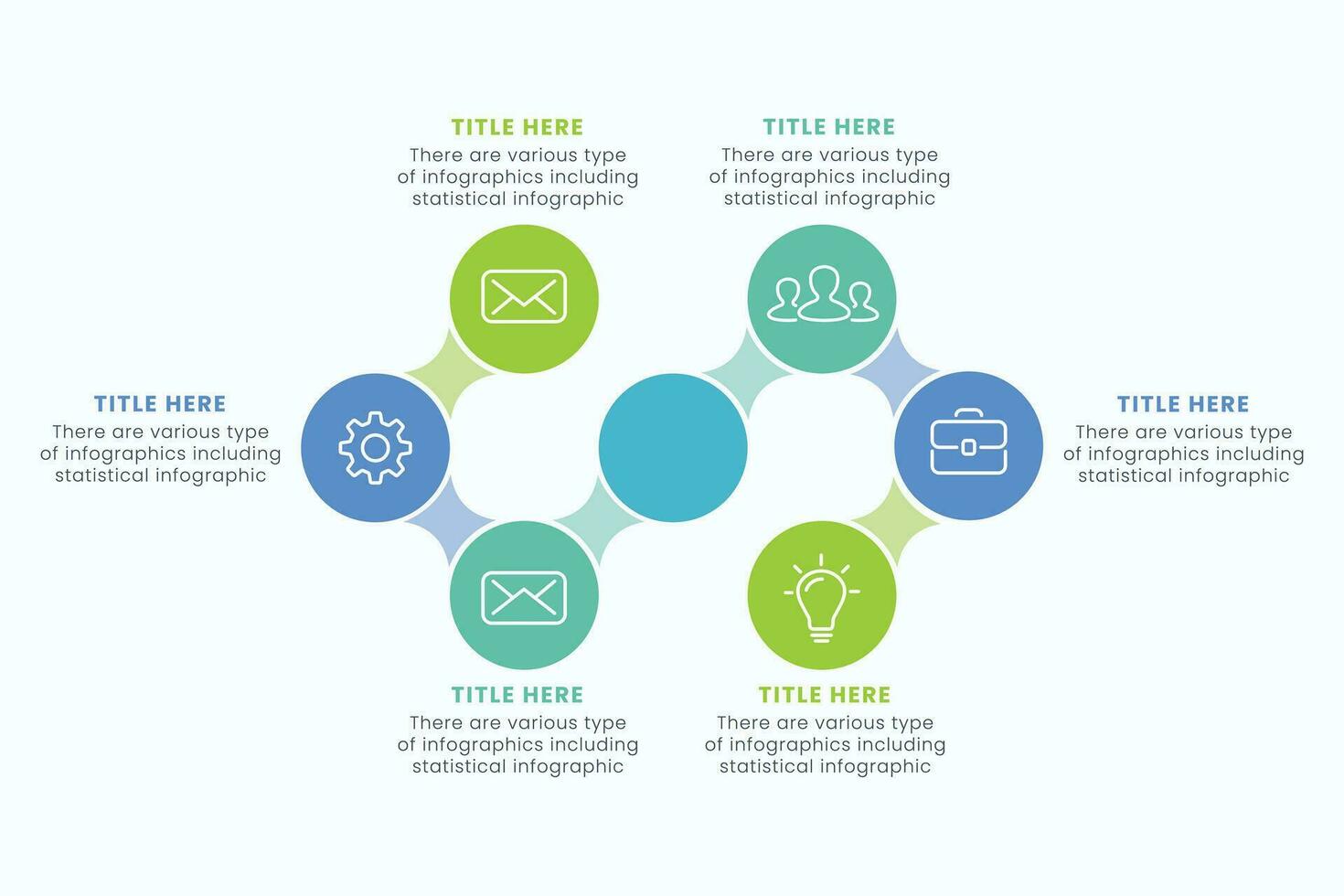 TITLE HERE
There are various type of infographics including statistical infographic

TITLE HERE
There are various type of infographics including statistical infographic

TITLE HERE
There are various type of infographics including statistical infographic

TITLE HERE
There are various type of infographics including statistical infographic

TITLE HERE
There are various type of infographics including statistical infographic

TITLE HERE
There are various type of infographics including statistical infographic