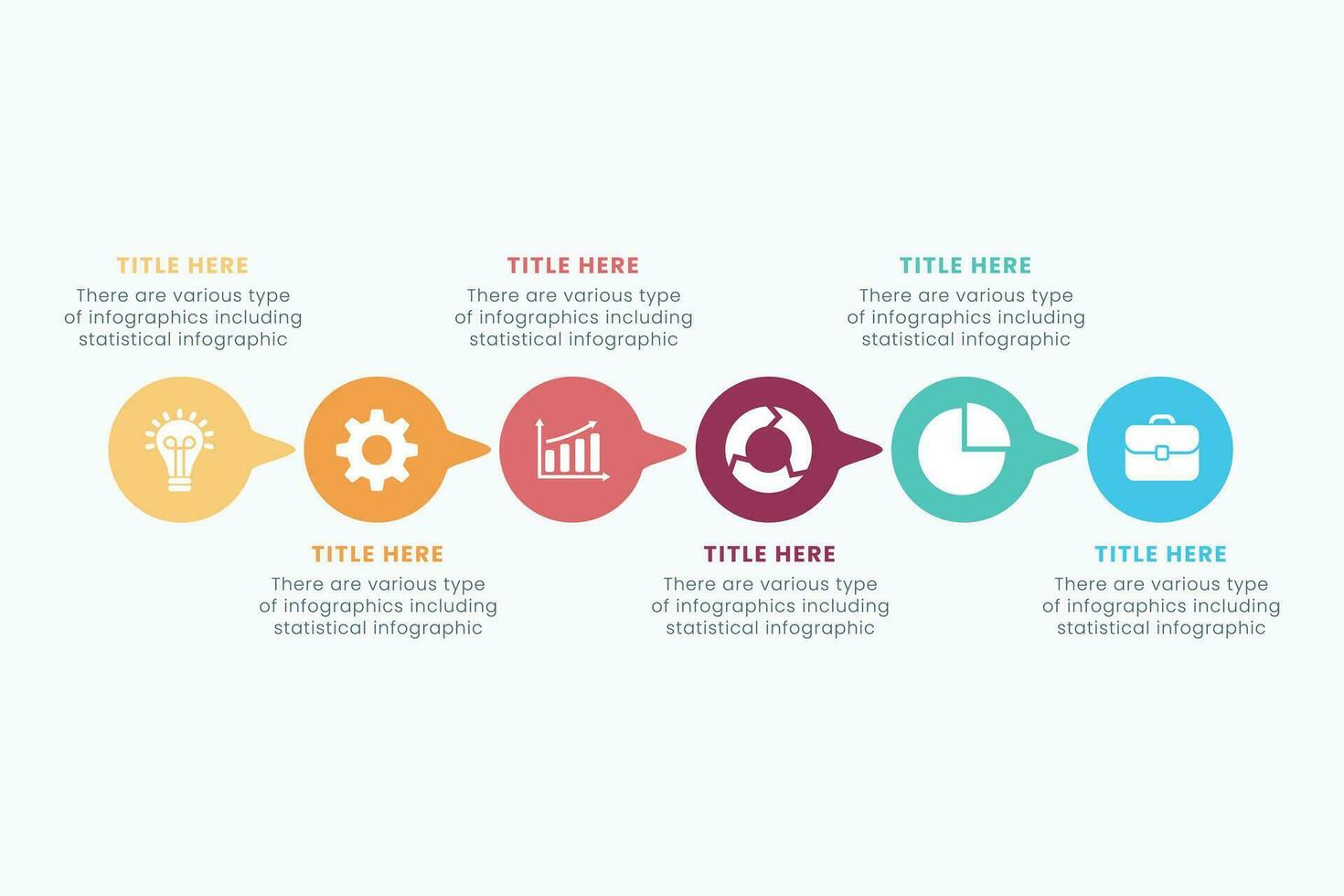 TITLE HERE
There are various type of infographics including statistical infographic

TITLE HERE
There are various type of infographics including statistical infographic

TITLE HERE
There are various type of infographics including statistical infographic

TITLE HERE
There are various type of infographics including statistical infographic

TITLE HERE
There are various type of infographics including statistical infographic

TITLE HERE
There are various type of infographics including statistical infographic