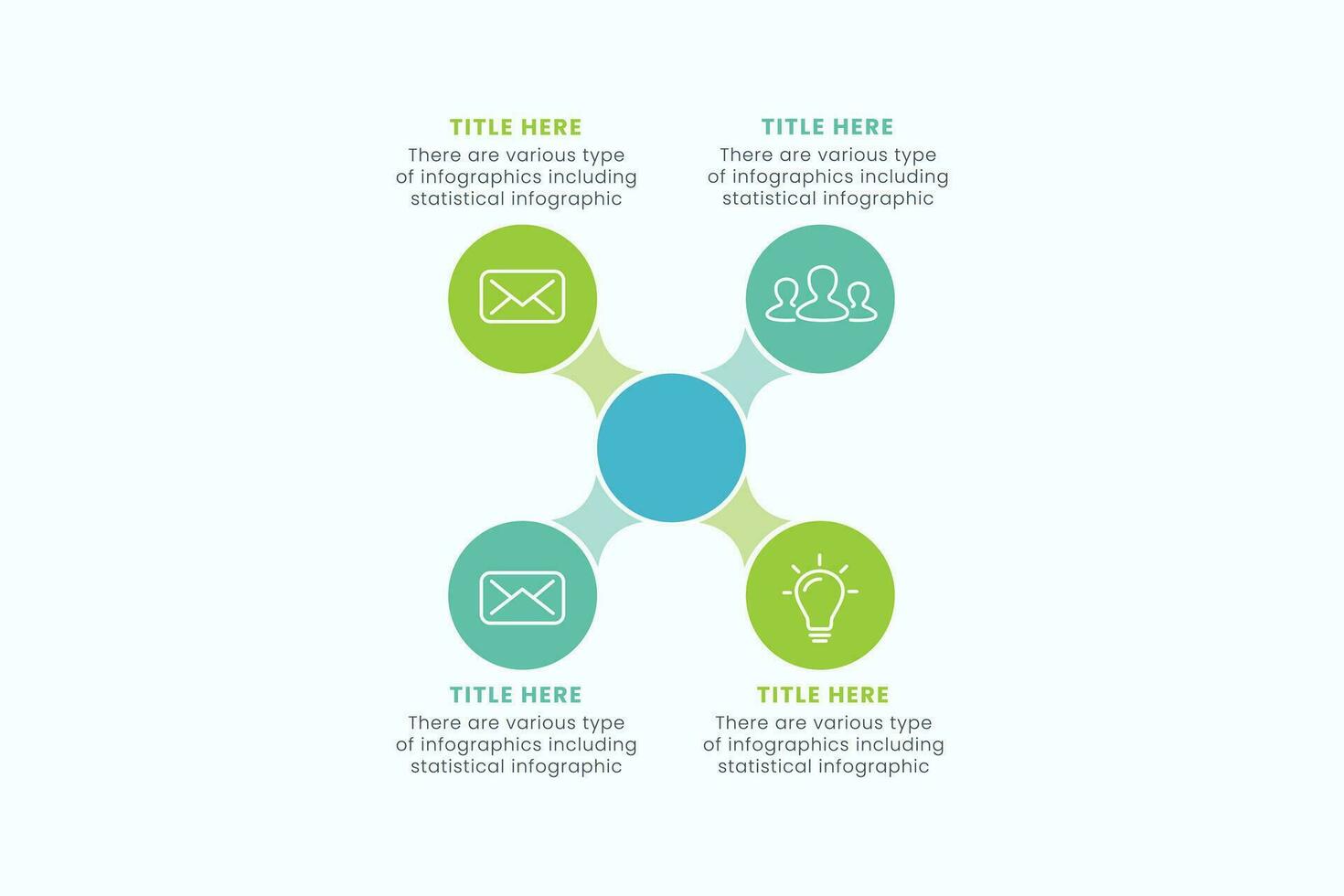 TITLE HERE
There are various type of infographics including statistical infographic

TITLE HERE
There are various type of infographics including statistical infographic

TITLE HERE
There are various type of infographics including statistical infographic

TITLE HERE
There are various type of infographics including statistical infographic