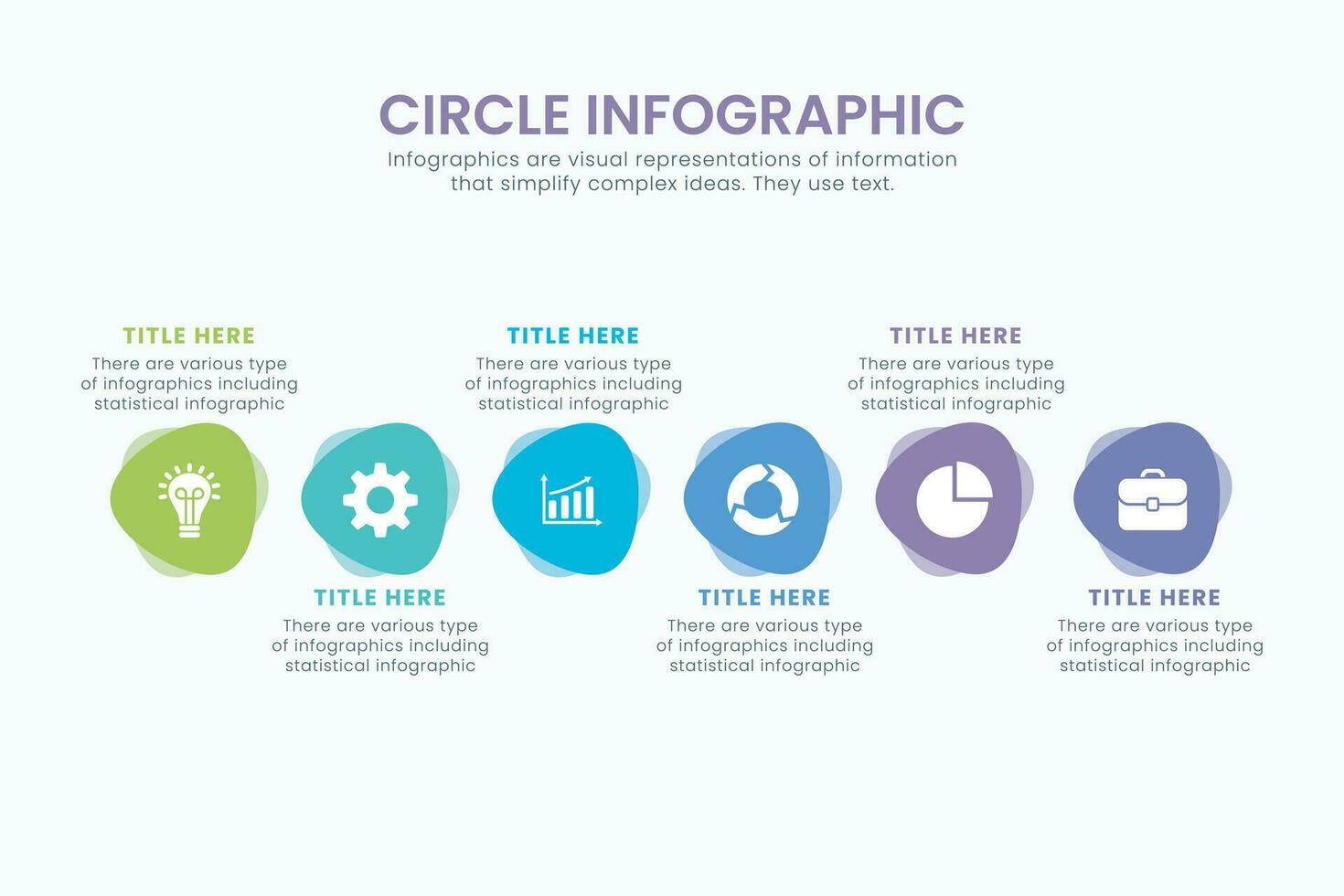 CIRCLE INFOGRAPHIC

Infographics are visual representations of information that simplify complex ideas. They use text.

TITLE HERE
There are various type of infographics including statistical infographic

TITLE HERE
There are various type of infographics including statistical infographic

TITLE HERE
There are various type of infographics including statistical infographic

TITLE HERE
There are various type of infographics including statistical infographic

TITLE HERE
There are various type of infographics including statistical infographic

TITLE HERE
There are various type of infographics including statistical infographic