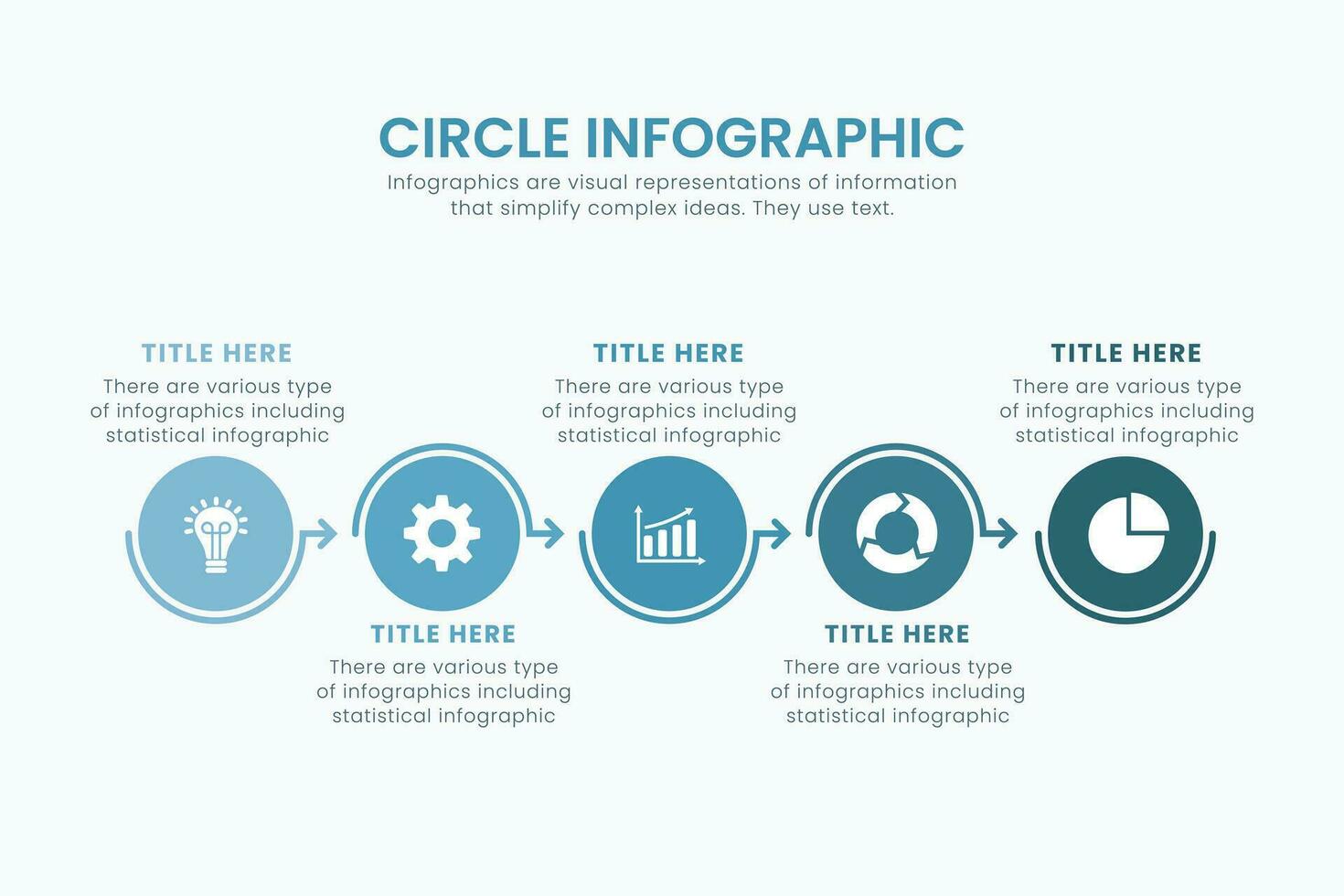 CIRCLE INFOGRAPHIC
Infographics are visual representations of information that simplify complex ideas. They use text.

TITLE HERE
There are various type of infographics including statistical infographic

TITLE HERE
There are various type of infographics including statistical infographic

TITLE HERE
There are various type of infographics including statistical infographic

TITLE HERE
There are various type of infographics including statistical infographic

TITLE HERE
There are various type of infographics including statistical infographic