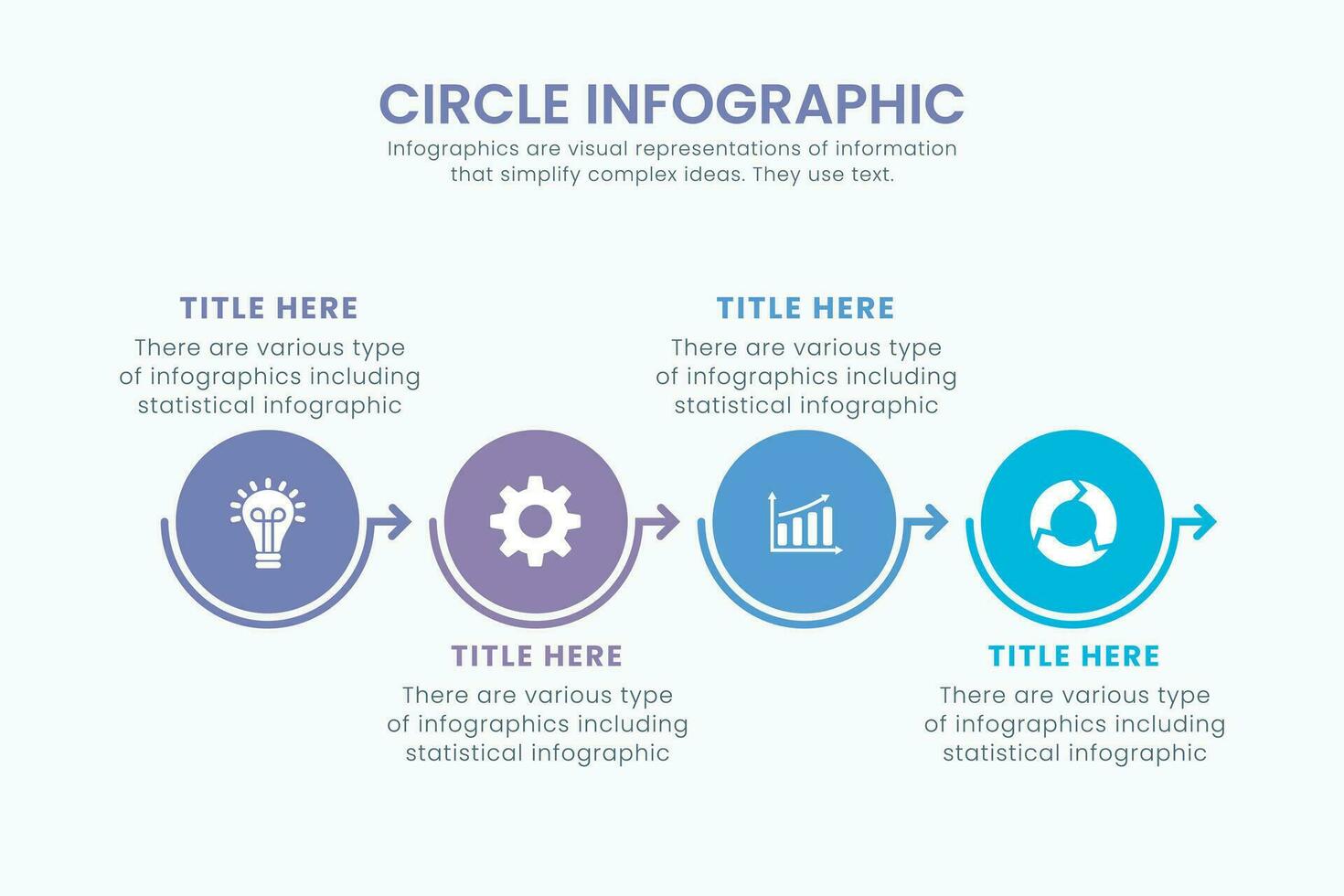 CIRCLE INFOGRAPHIC

Infographics are visual representations of information that simplify complex ideas. They use text.

TITLE HERE

There are various type of infographics including statistical infographic

TITLE HERE

There are various type of infographics including statistical infographic

TITLE HERE

There are various type of infographics including statistical infographic

TITLE HERE

There are various type of infographics including statistical infographic