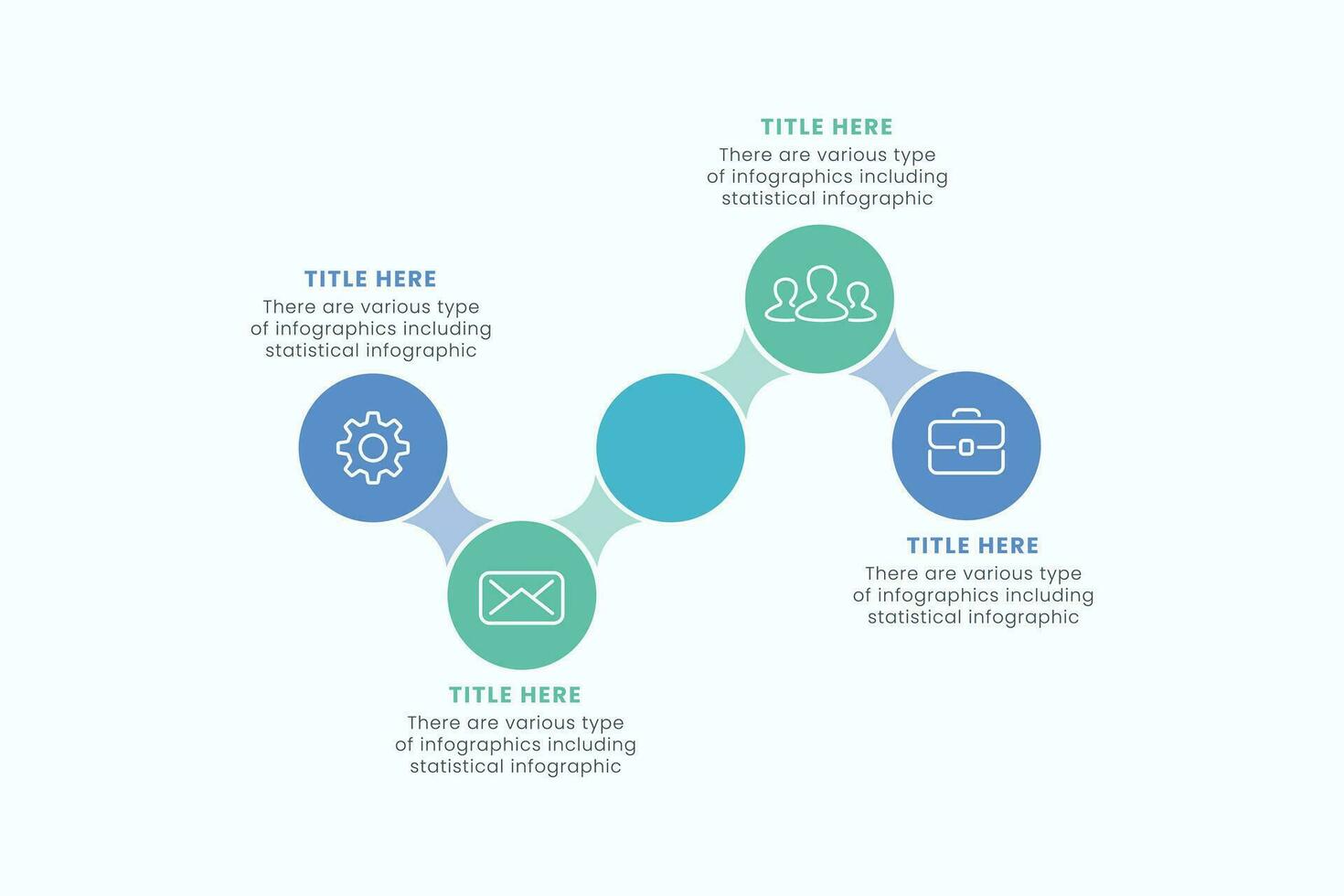 TITLE HERE
There are various type of infographics including statistical infographic

TITLE HERE
There are various type of infographics including statistical infographic

TITLE HERE
There are various type of infographics including statistical infographic

TITLE HERE
There are various type of infographics including statistical infographic