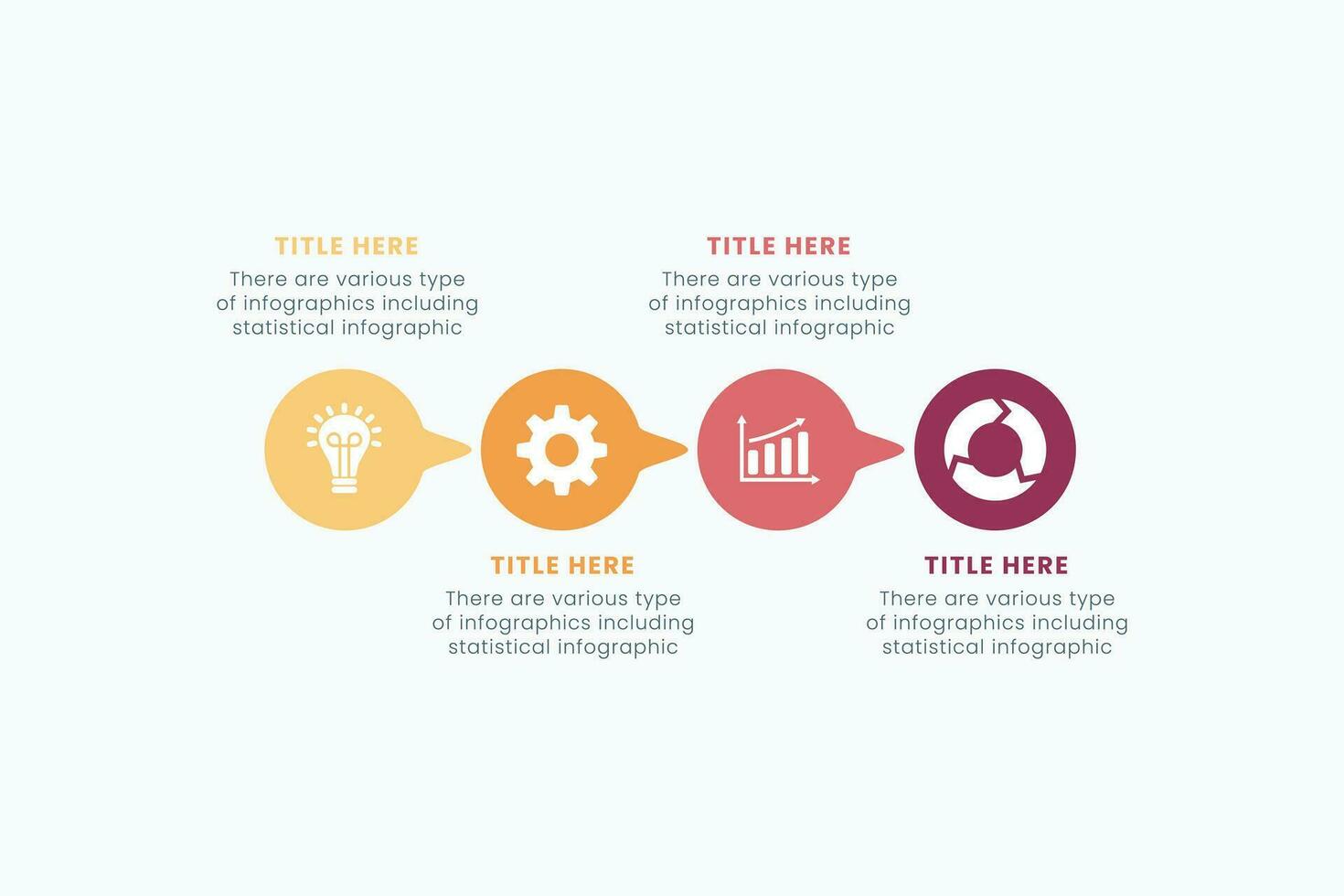 TITLE HERE
There are various type of infographics including statistical infographic

TITLE HERE
There are various type of infographics including statistical infographic

TITLE HERE
There are various type of infographics including statistical infographic

TITLE HERE
There are various type of infographics including statistical infographic