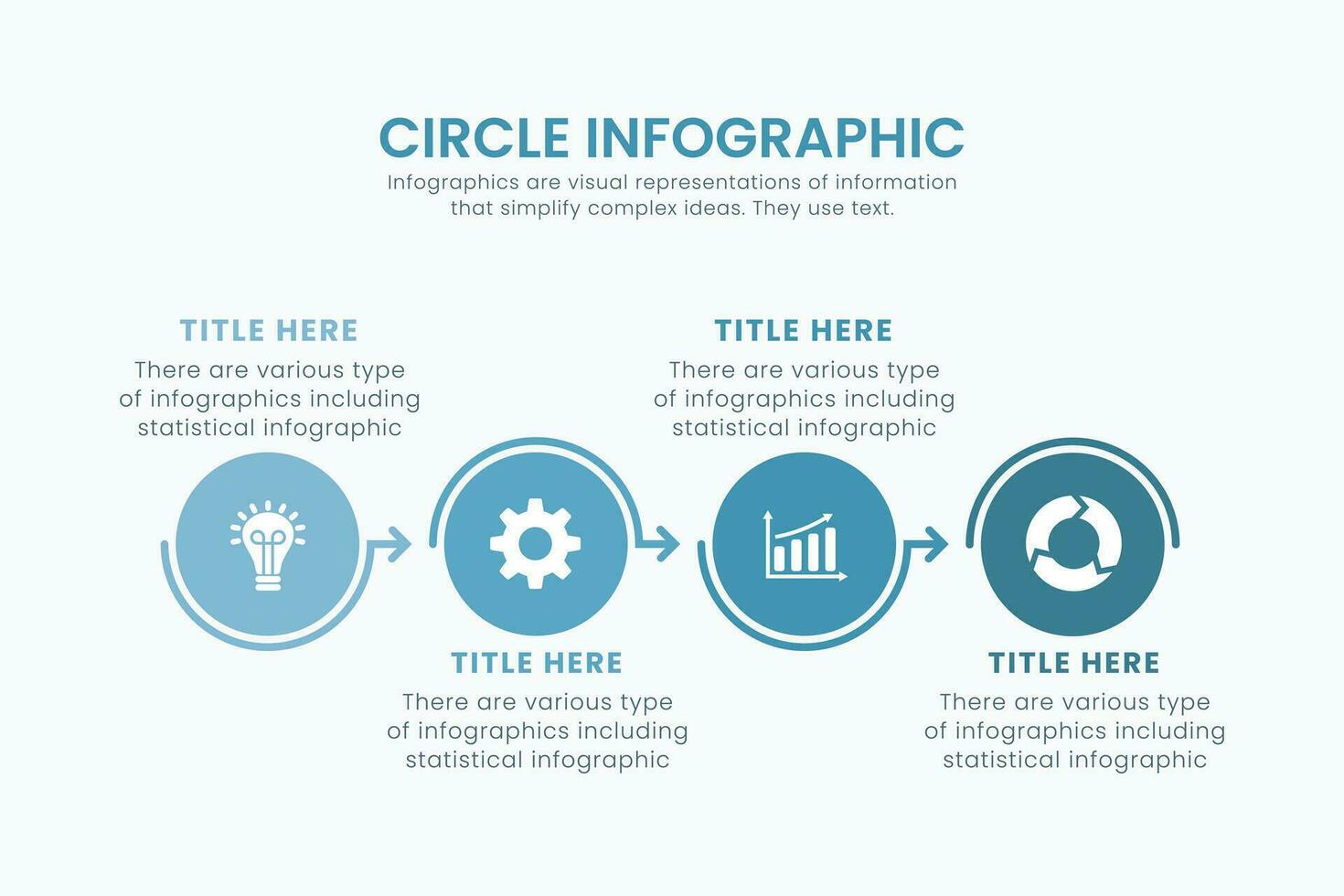 CIRCLE INFOGRAPHIC
Infographics are visual representations of information that simplify complex ideas. They use text.

TITLE HERE
There are various type of infographics including statistical infographic

TITLE HERE
There are various type of infographics including statistical infographic

TITLE HERE
There are various type of infographics including statistical infographic

TITLE HERE
There are various type of infographics including statistical infographic