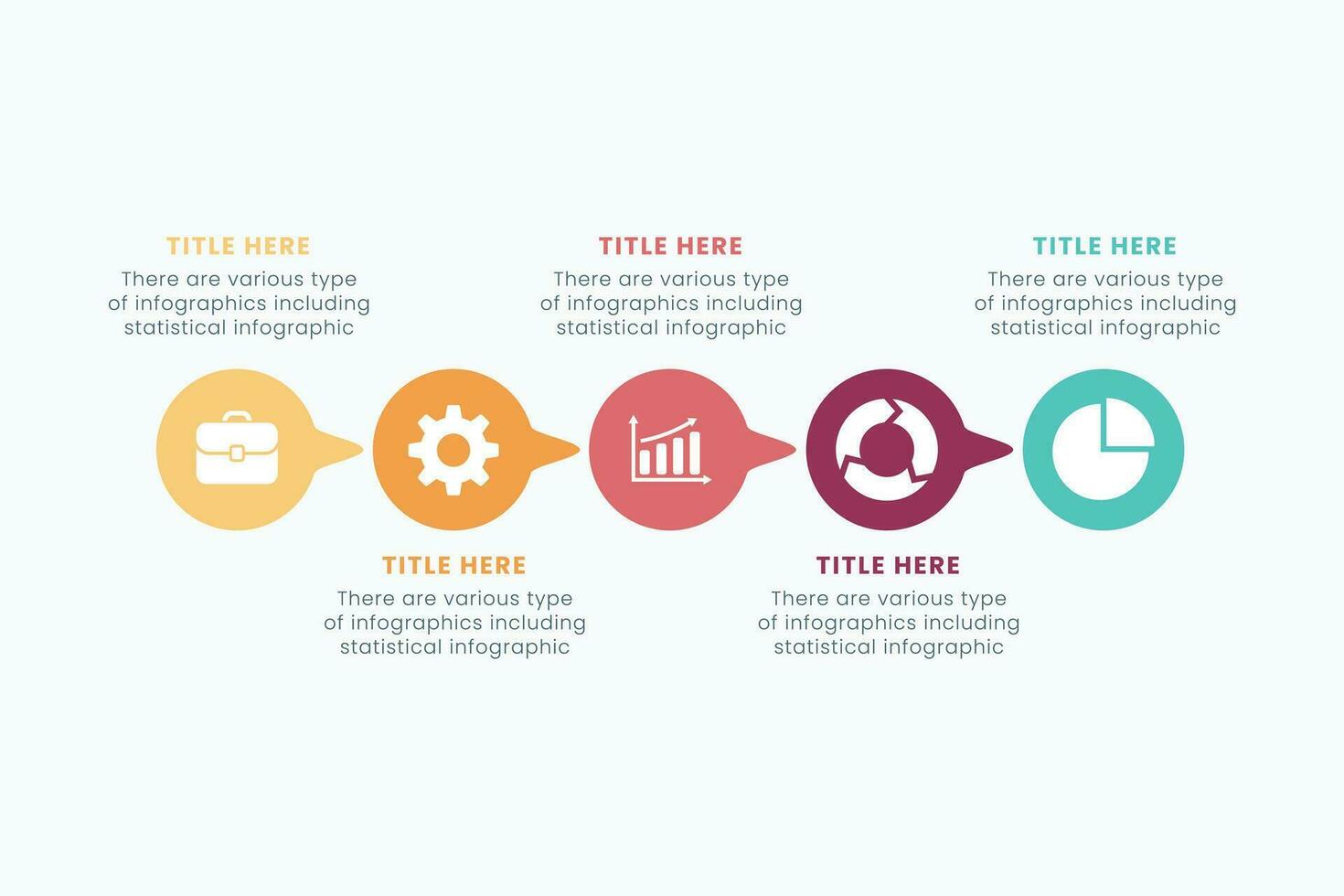 TITLE HERE
There are various type of infographics including statistical infographic

TITLE HERE
There are various type of infographics including statistical infographic

TITLE HERE
There are various type of infographics including statistical infographic

TITLE HERE
There are various type of infographics including statistical infographic

TITLE HERE
There are various type of infographics including statistical infographic