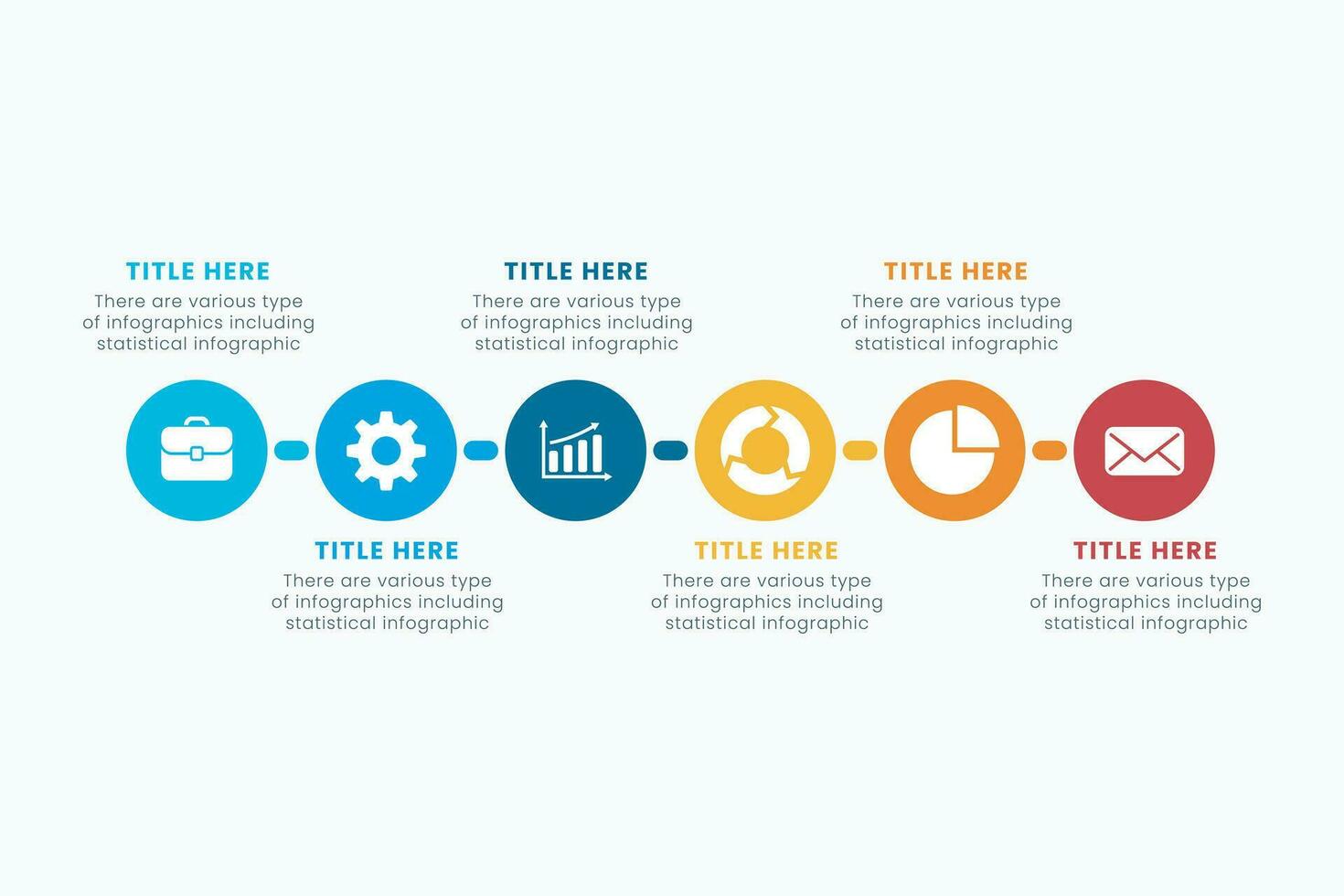 TITLE HERE
There are various type of infographics including statistical infographic

TITLE HERE
There are various type of infographics including statistical infographic

TITLE HERE
There are various type of infographics including statistical infographic

TITLE HERE
There are various type of infographics including statistical infographic

TITLE HERE
There are various type of infographics including statistical infographic

TITLE HERE
There are various type of infographics including statistical infographic