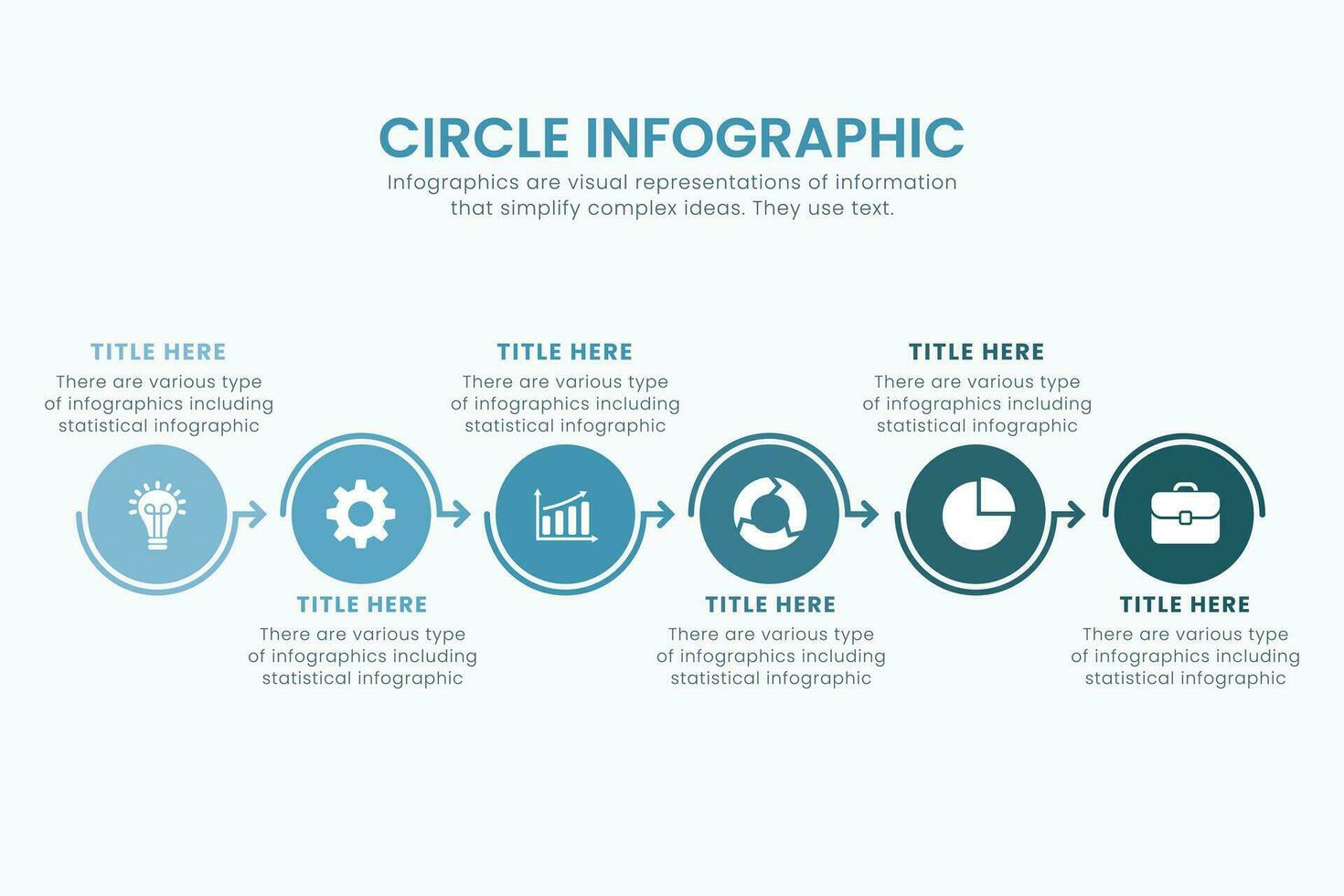 CIRCLE INFOGRAPHIC

Infographics are visual representations of information that simplify complex ideas. They use text.

TITLE HERE
There are various type of infographics including statistical infographic

TITLE HERE
There are various type of infographics including statistical infographic

TITLE HERE
There are various type of infographics including statistical infographic

TITLE HERE
There are various type of infographics including statistical infographic

TITLE HERE
There are various type of infographics including statistical infographic

TITLE HERE
There are various type of infographics including statistical infographic