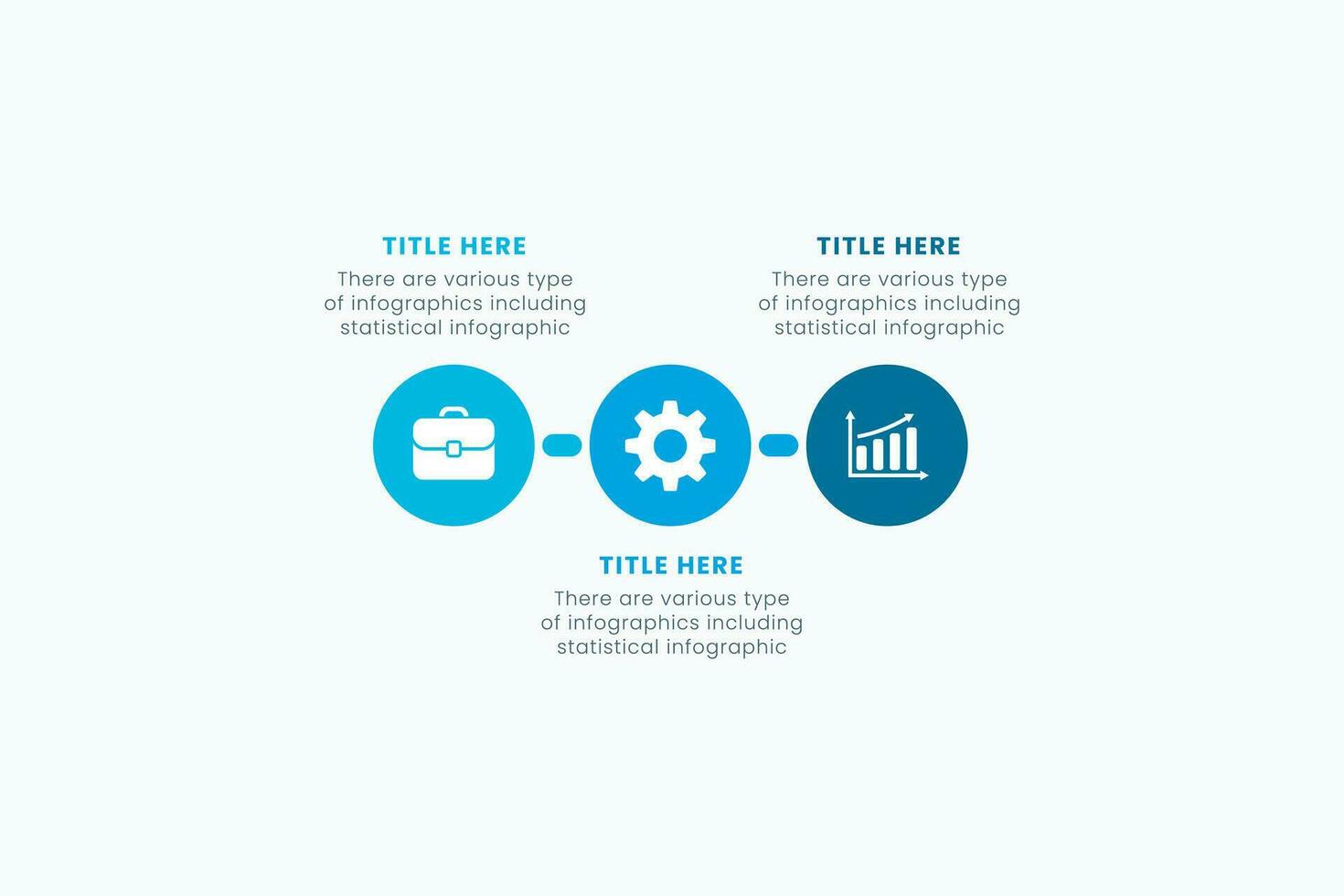 TITLE HERE
There are various type of infographics including statistical infographic

TITLE HERE
There are various type of infographics including statistical infographic

TITLE HERE
There are various type of infographics including statistical infographic