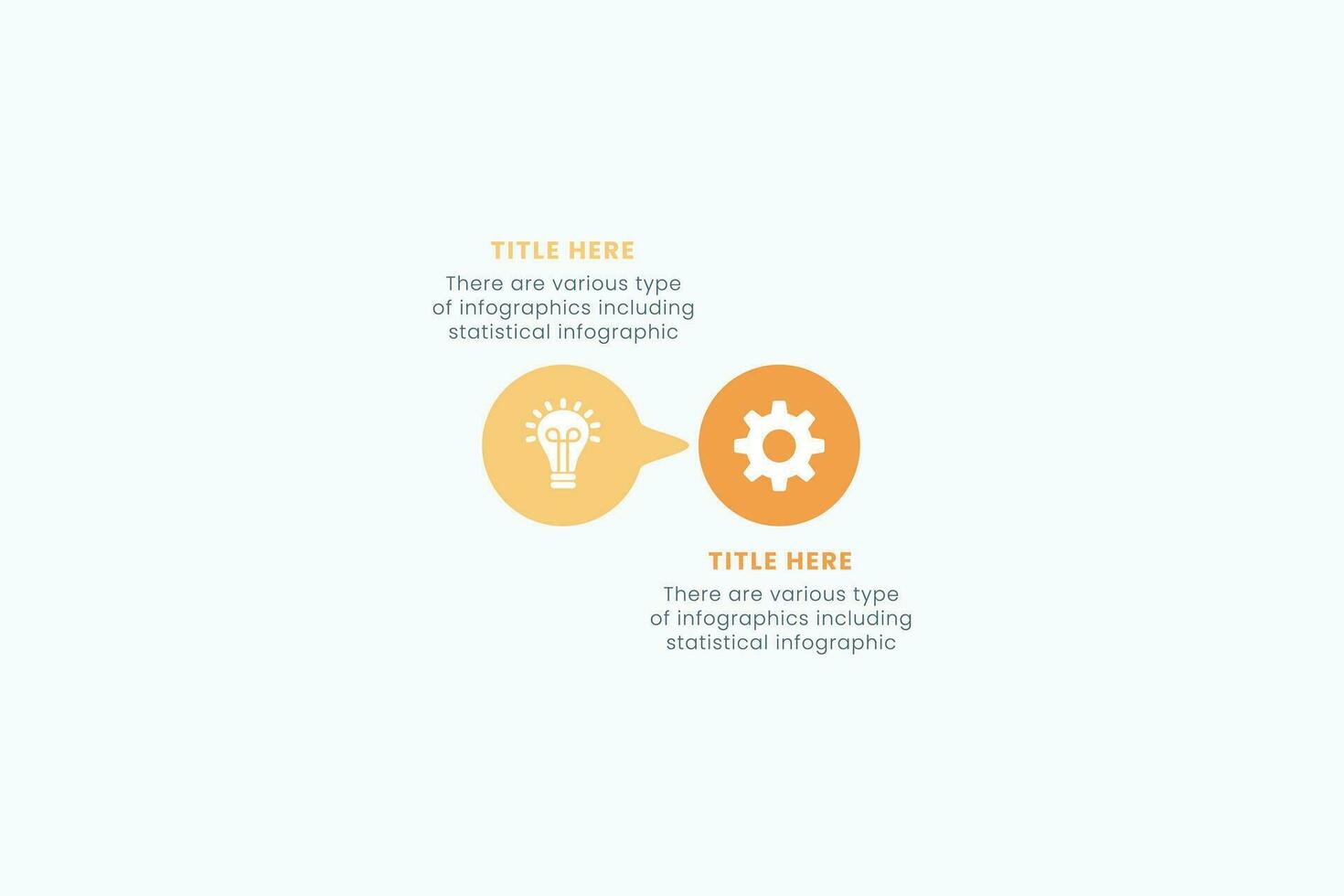 TITLE HERE
There are various type of infographics including statistical infographic

TITLE HERE
There are various type of infographics including statistical infographic