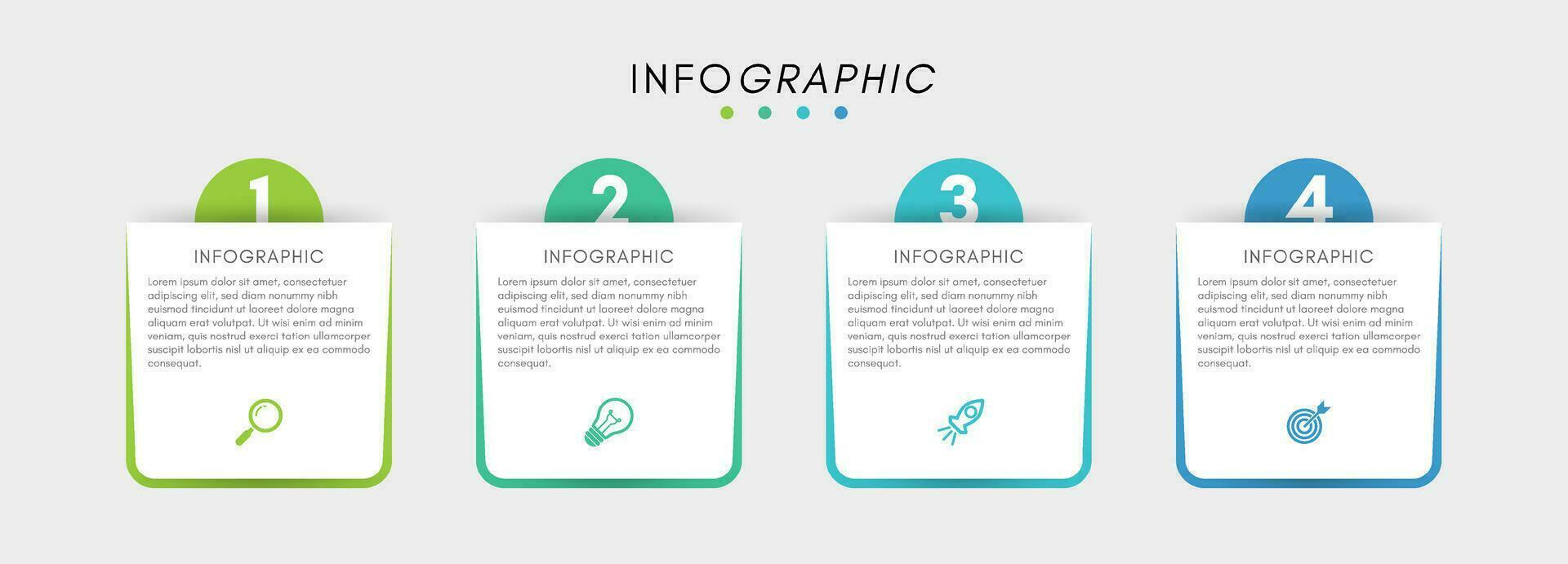 INFOGRAPHIC

1

INFOGRAPHIC

Lorem ipsum dolor sit amet, consectetuer adipiscing elit, sed diam nonummy nibh euismod tincidunt ut laoreet dolore magna aliquam erat volutpat. Ut wisi enim ad minim veniam, quis nostrud exerci tation ullamcorper suscipit lobortis nisl ut aliquip ex ea commodo consequat.

2

INFOGRAPHIC

Lorem ipsum dolor sit amet, consectetuer adipiscing elit, sed diam nonummy nibh euismod tincidunt ut laoreet dolore magna aliquam erat volutpat. Ut wisi enim ad minim veniam, quis nostrud exerci tation ullamcorper suscipit lobortis nisl ut aliquip ex ea commodo consequat.

3

INFOGRAPHIC

Lorem ipsum dolor sit amet, consectetuer adipiscing elit, sed diam nonummy nibh euismod tincidunt ut laoreet dolore magna aliquam erat volutpat. Ut wisi enim ad minim veniam, quis nostrud exerci tation ullamcorper suscipit lobortis nisl ut aliquip ex ea commodo consequat.

4

INFOGRAPHIC

Lorem ipsum dolor sit amet, consectetuer adipiscing elit, sed diam nonummy nibh euismod tincidunt ut laoreet dolore magna aliquam erat volutpat. Ut wisi enim ad minim veniam, quis nostrud exerci tation ullamcorper suscipit lobortis nisl ut aliquip ex ea commodo consequat.