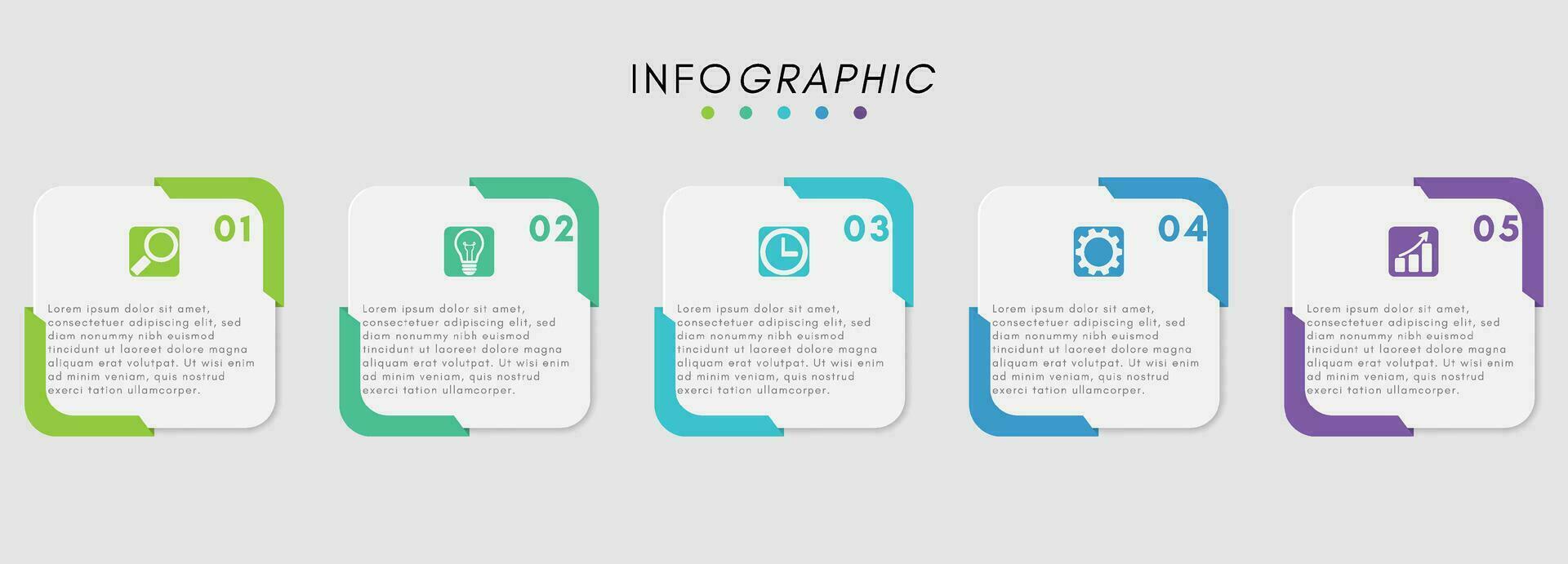 INFOGRAPHIC

01

Lorem ipsum dolor sit amet, consectetuer adipiscing elit, sed diam nonummy nibh euismod tincidunt ut laoreet dolore magna aliquam erat volutpat. Ut wisi enim ad minim veniam, quis nostrud exerci tation ullamcorper.

02

Lorem ipsum dolor sit amet, consectetuer adipiscing elit, sed diam nonummy nibh euismod tincidunt ut laoreet dolore magna aliquam erat volutpat. Ut wisi enim ad minim veniam, quis nostrud exerci tation ullamcorper.

03

Lorem ipsum dolor sit amet, consectetuer adipiscing elit, sed diam nonummy nibh euismod tincidunt ut laoreet dolore magna aliquam erat volutpat. Ut wisi enim ad minim veniam, quis nostrud exerci tation ullamcorper.

04

Lorem ipsum dolor sit amet, consectetuer adipiscing elit, sed diam nonummy nibh euismod tincidunt ut laoreet dolore magna aliquam erat volutpat. Ut wisi enim ad minim veniam, quis nostrud exerci tation ullamcorper.

05

Lorem ipsum dolor sit amet, consectetuer adipiscing elit, sed diam nonummy nibh euismod tincidunt ut laoreet dolore magna aliquam erat volutpat. Ut wisi enim ad minim veniam, quis nostrud exerci tation ullamcorper.