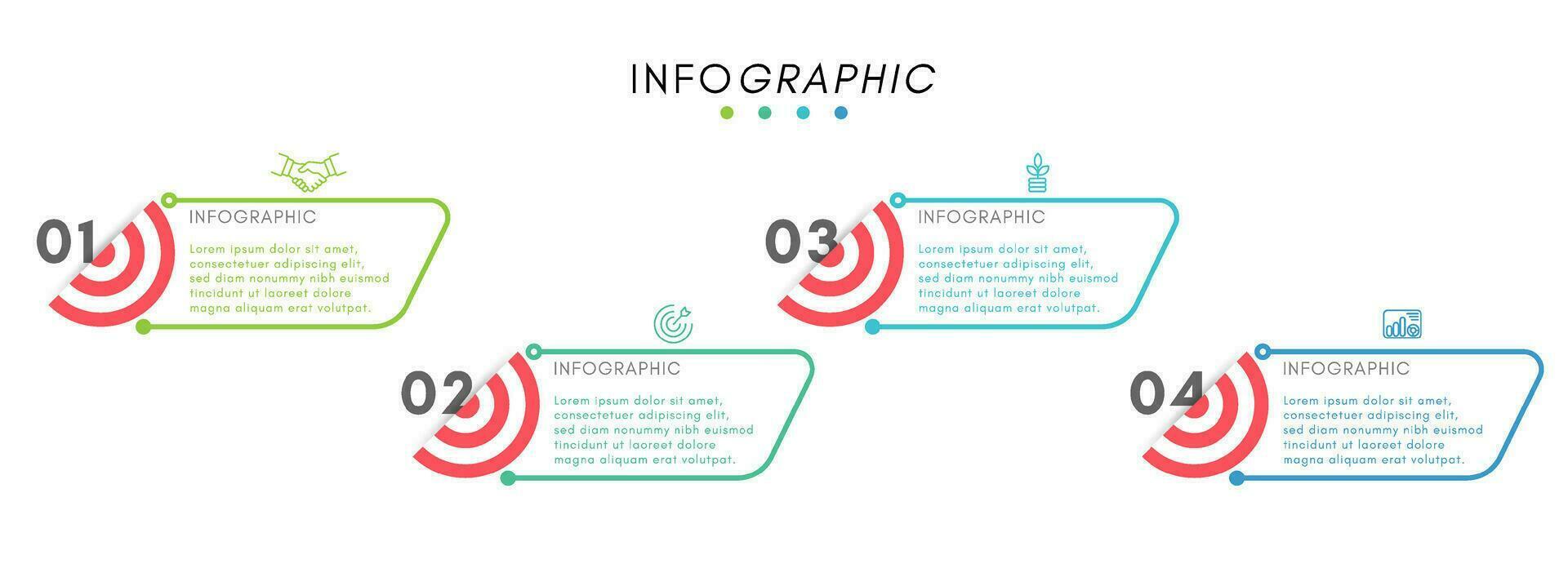 INFOGRAPHIC

01

INFOGRAPHIC

Lorem ipsum dolor sit amet, consectetuer adipiscing elit, sed diam nonummy nibh euismod tincidunt ut laoreet dolore magna aliquam erat volutpat.

02

INFOGRAPHIC

Lorem ipsum dolor sit amet, consectetuer adipiscing elit, sed diam nonummy nibh euismod tincidunt ut laoreet dolore magna aliquam erat volutpat.

03

INFOGRAPHIC

Lorem ipsum dolor sit amet, consectetuer adipiscing elit, sed diam nonummy nibh euismod tincidunt ut laoreet dolore magna aliquam erat volutpat.

04

INFOGRAPHIC

Lorem ipsum dolor sit amet, consectetuer adipiscing elit, sed diam nonummy nibh euismod tincidunt ut laoreet dolore magna aliquam erat volutpat.