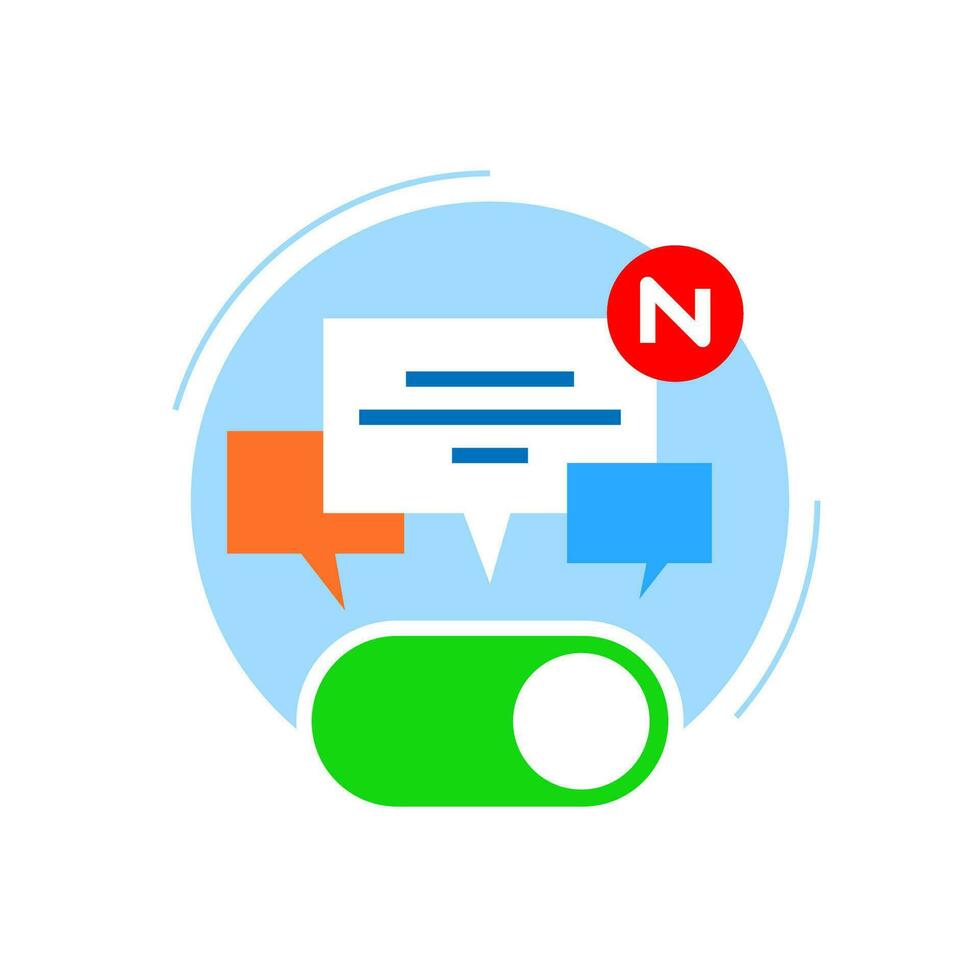 N