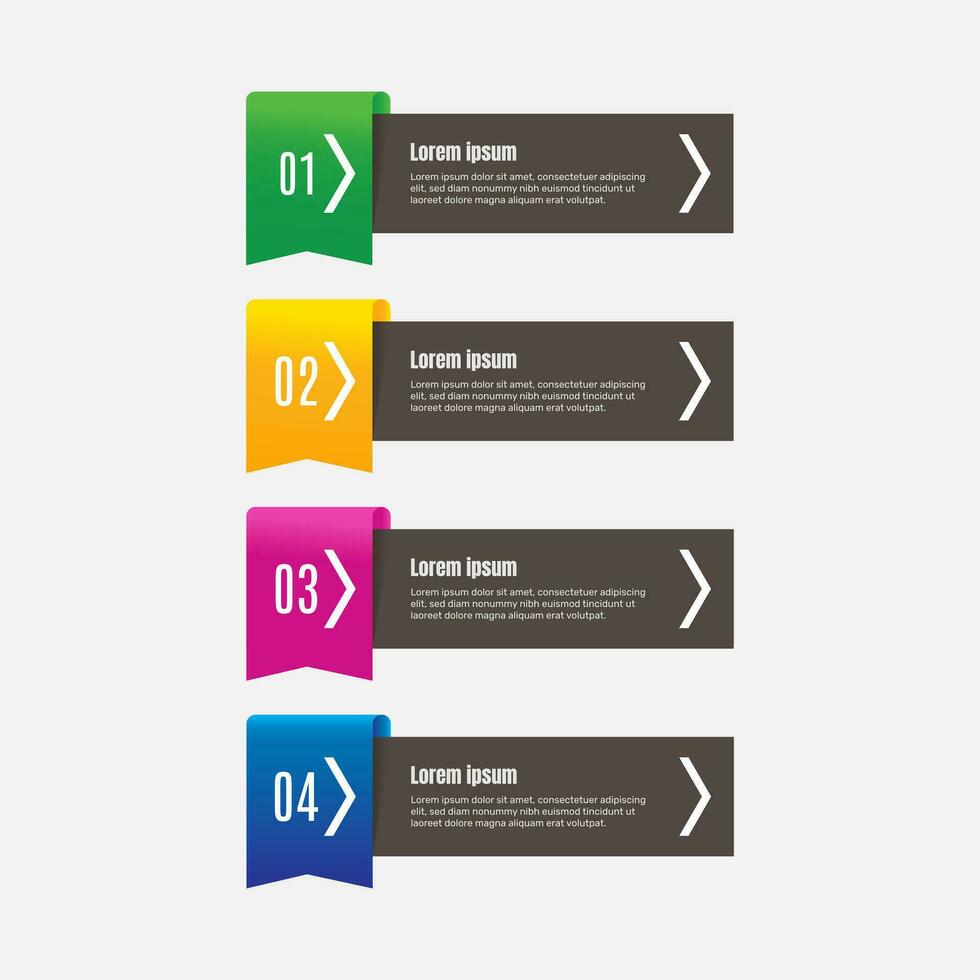 01

Lorem ipsum

Lorem ipsum dolor sit amet, consectetuer adipiscing elit, sed diam nonummy nibh euismod tincidunt ut laoreet dolore magna aliquam erat volutpat.

02

Lorem ipsum

Lorem ipsum dolor sit amet, consectetuer adipiscing elit, sed diam nonummy nibh euismod tincidunt ut laoreet dolore magna aliquam erat volutpat.

03

Lorem ipsum

Lorem ipsum dolor sit amet, consectetuer adipiscing elit, sed diam nonummy nibh euismod tincidunt ut laoreet dolore magna aliquam erat volutpat.

04

Lorem ipsum

Lorem ipsum dolor sit amet, consectetuer adipiscing elit, sed diam nonummy nibh euismod tincidunt ut laoreet dolore magna aliquam erat volutpat.