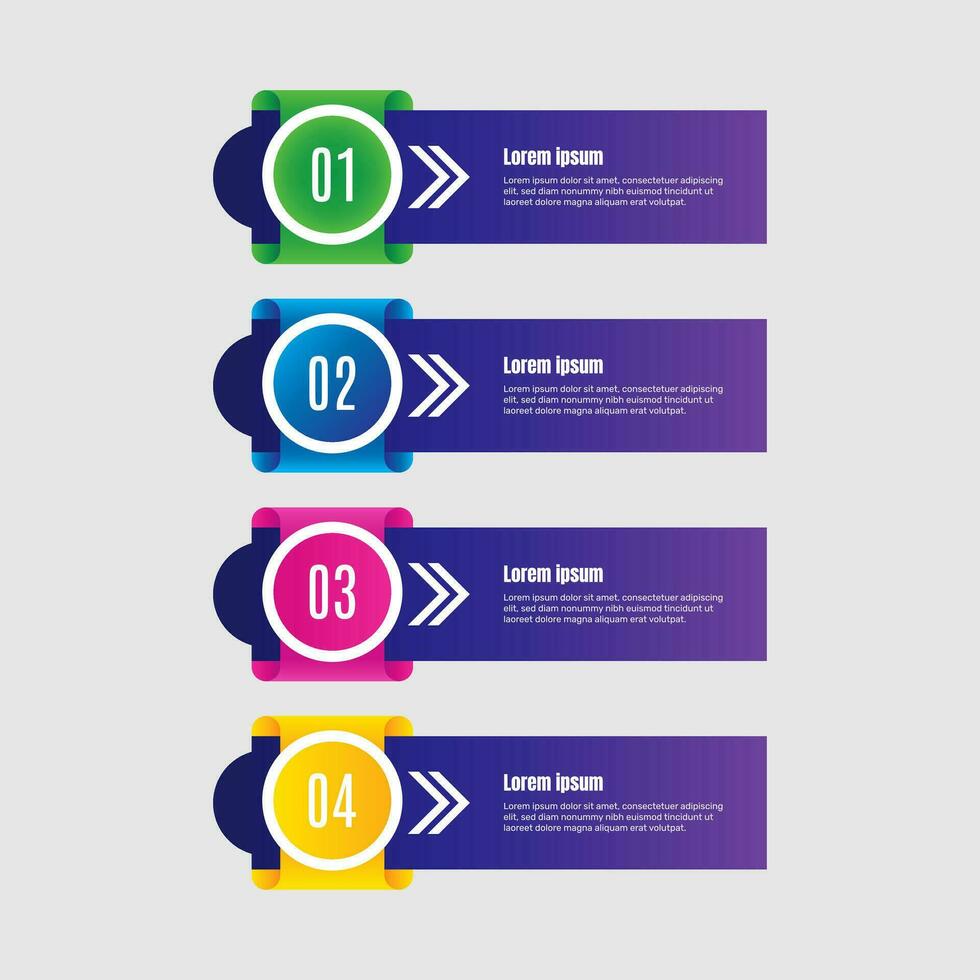 01

Lorem ipsum

Lorem ipsum dolor sit amet, consectetuer adipiscing elit, sed diam nonummy nibh euismod tincidunt ut laoreet dolore magna aliquam erat volutpat.

02

Lorem ipsum

Lorem ipsum dolor sit amet, consectetuer adipiscing elit, sed diam nonummy nibh euismod tincidunt ut laoreet dolore magna aliquam erat volutpat.

03

Lorem ipsum

Lorem ipsum dolor sit amet, consectetuer adipiscing elit, sed diam nonummy nibh euismod tincidunt ut laoreet dolore magna aliquam erat volutpat.

04

Lorem ipsum

Lorem ipsum dolor sit amet, consectetuer adipiscing elit, sed diam nonummy nibh euismod tincidunt ut laoreet dolore magna aliquam erat volutpat.