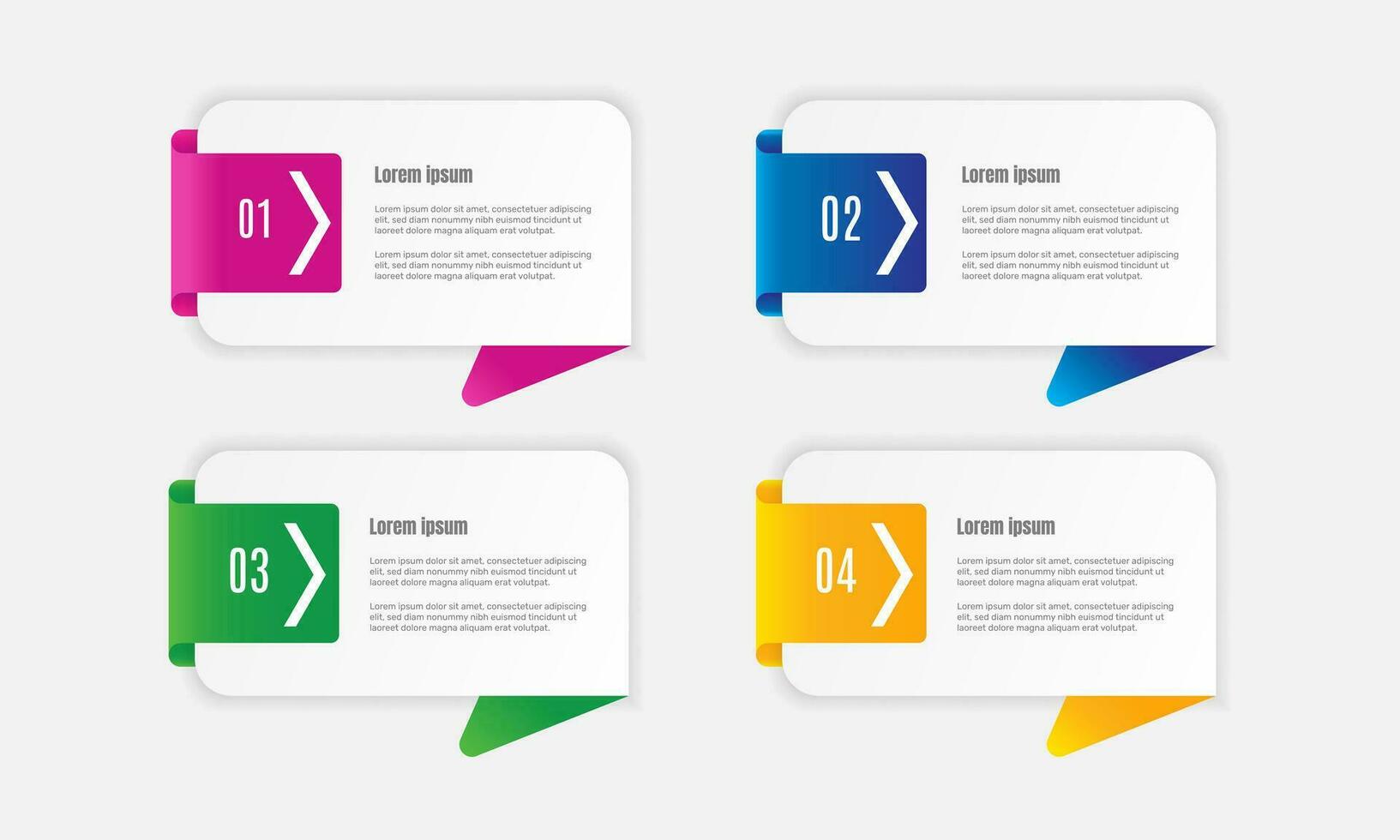 01

Lorem ipsum

Lorem ipsum dolor sit amet, consectetuer adipiscing elit, sed diam nonummy nibh euismod tincidunt ut laoreet dolore magna aliquam erat volutpat.

Lorem ipsum dolor sit amet, consectetuer adipiscing elit, sed diam nonummy nibh euismod tincidunt ut laoreet dolore magna aliquam erat volutpat.

02

Lorem ipsum

Lorem ipsum dolor sit amet, consectetuer adipiscing elit, sed diam nonummy nibh euismod tincidunt ut laoreet dolore magna aliquam erat volutpat.

Lorem ipsum dolor sit amet, consectetuer adipiscing elit, sed diam nonummy nibh euismod tincidunt ut laoreet dolore magna aliquam erat volutpat.

03

Lorem ipsum

Lorem ipsum dolor sit amet, consectetuer adipiscing elit, sed diam nonummy nibh euismod tincidunt ut laoreet dolore magna aliquam erat volutpat.

Lorem ipsum dolor sit amet, consectetuer adipiscing elit, sed diam nonummy nibh euismod tincidunt ut laoreet dolore magna aliquam erat volutpat.

04

Lorem ipsum

Lorem ipsum dolor sit amet, consectetuer adipiscing elit, sed diam nonummy nibh euismod tincidunt ut laoreet dolore magna aliquam erat volutpat.

Lorem ipsum dolor sit amet, consectetuer adipiscing elit, sed diam nonummy nibh euismod tincidunt ut laoreet dolore magna aliquam erat volutpat.