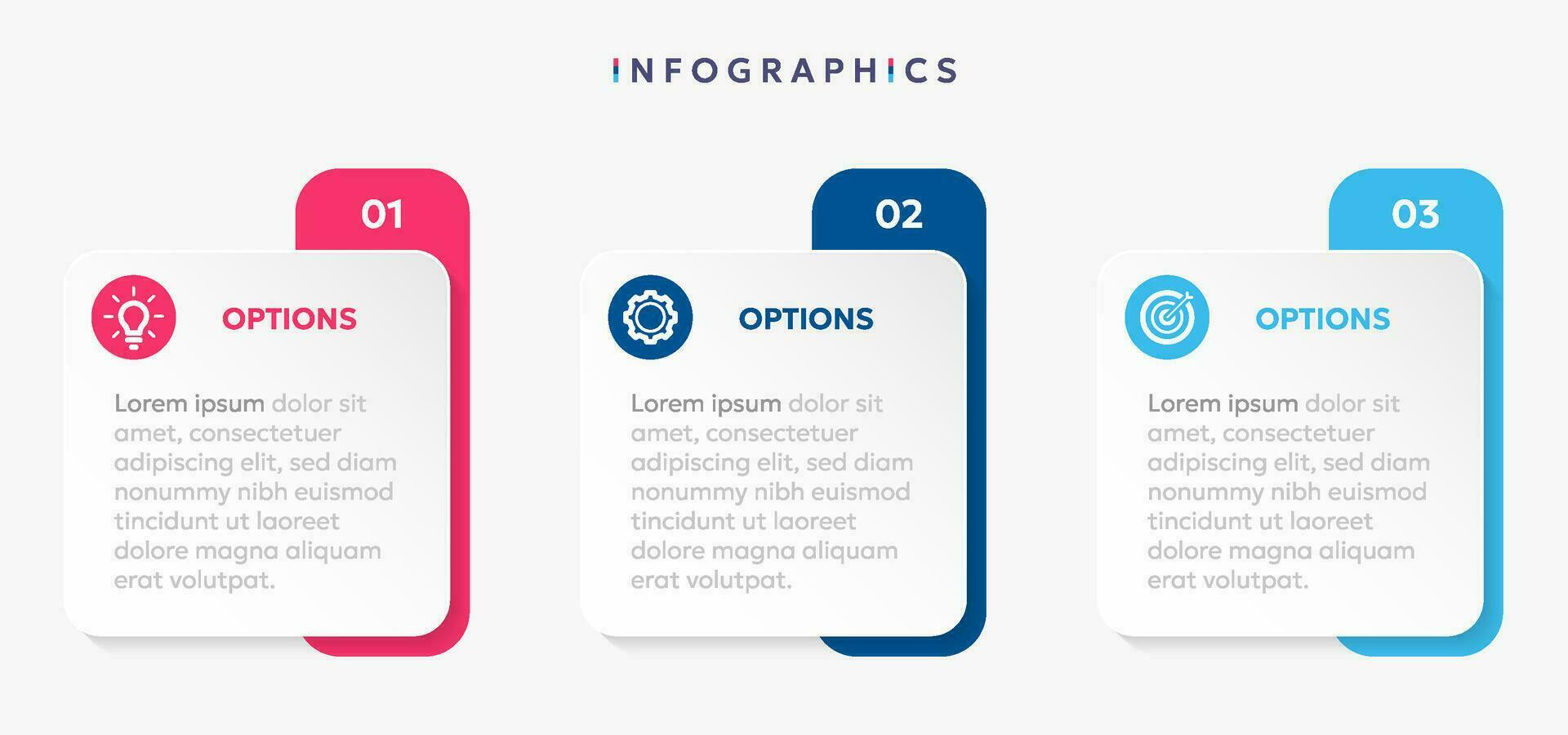 INFOGRAPHICS

01

OPTIONS

Lorem ipsum dolor sit amet, consectetuer adipiscing elit, sed diam nonummy nibh euismod tincidunt ut laoreet dolore magna aliquam erat volutpat.

02

OPTIONS

Lorem ipsum dolor sit amet, consectetuer adipiscing elit, sed diam nonummy nibh euismod tincidunt ut laoreet dolore magna aliquam erat volutpat.

03

OPTIONS

Lorem ipsum dolor sit amet, consectetuer adipiscing elit, sed diam nonummy nibh euismod tincidunt ut laoreet dolore magna aliquam erat volutpat.