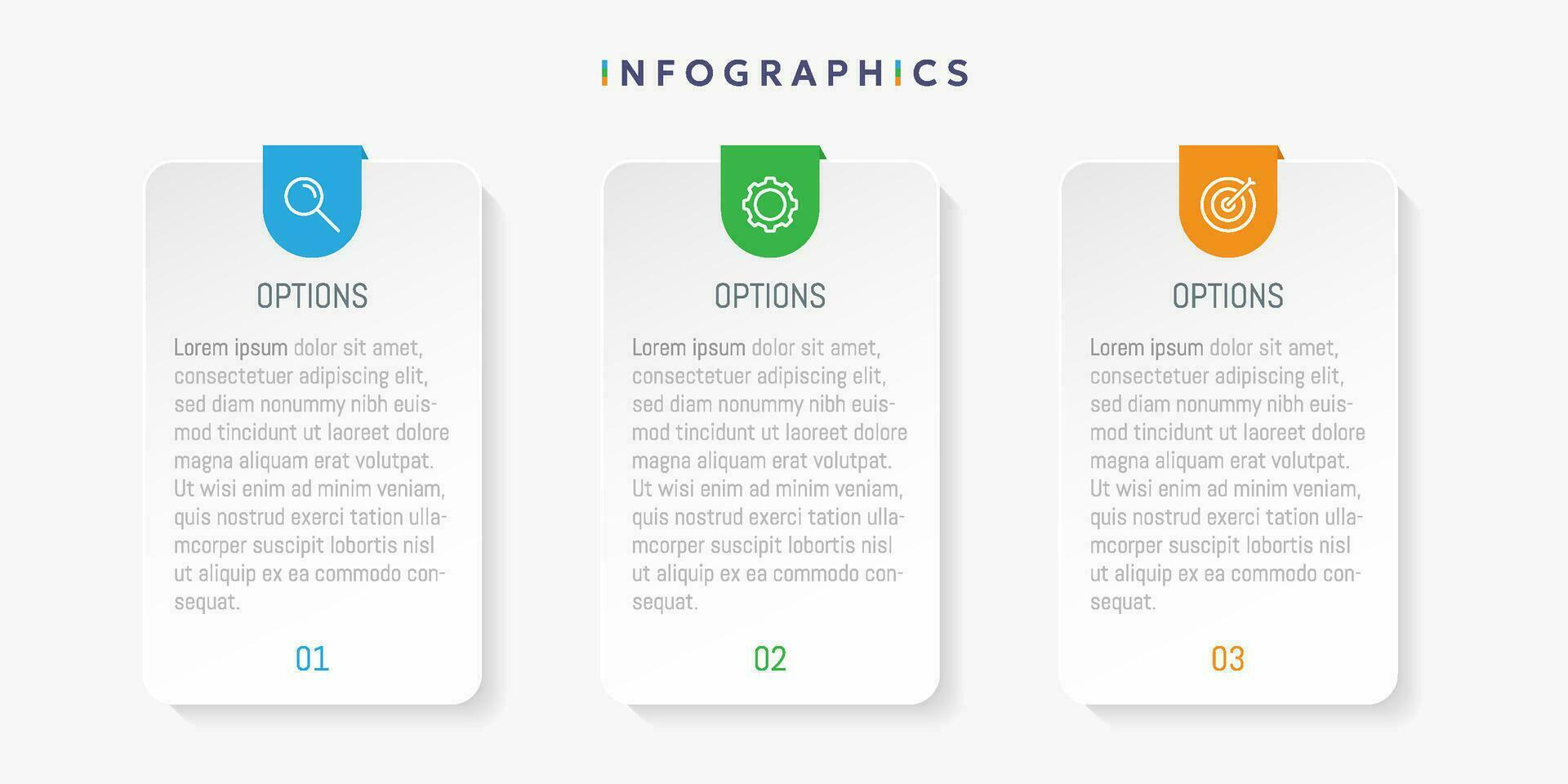 INFOGRAPHICS

OPTIONS

Lorem ipsum dolor sit amet, consectetuer adipiscing elit, sed diam nonummy nibh euismod tincidunt ut laoreet dolore magna aliquam erat volutpat. Ut wisi enim ad minim veniam, quis nostrud exerci tation ullamcorper suscipit lobortis nisl ut aliquip ex ea commodo consequat.

01

OPTIONS

Lorem ipsum dolor sit amet, consectetuer adipiscing elit, sed diam nonummy nibh euismod tincidunt ut laoreet dolore magna aliquam erat volutpat. Ut wisi enim ad minim veniam, quis nostrud exerci tation ullamcorper suscipit lobortis nisl ut aliquip ex ea commodo consequat.

02

OPTIONS

Lorem ipsum dolor sit amet, consectetuer adipiscing elit, sed diam nonummy nibh euismod tincidunt ut laoreet dolore magna aliquam erat volutpat. Ut wisi enim ad minim veniam, quis nostrud exerci tation ullamcorper suscipit lobortis nisl ut aliquip ex ea commodo consequat.

03