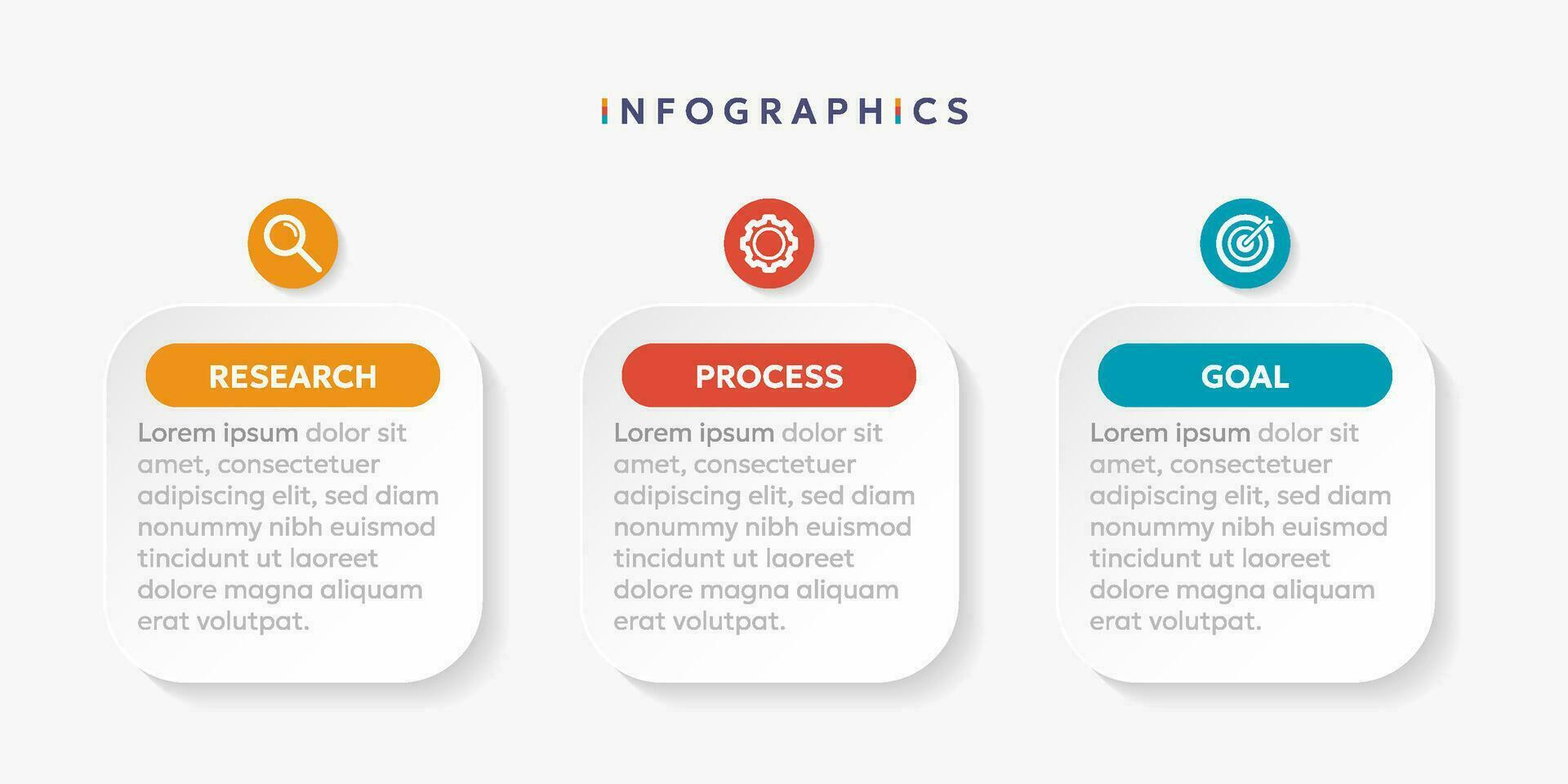 INFOGRAPHICS

RESEARCH

Lorem ipsum dolor sit amet, consectetuer adipiscing elit, sed diam nonummy nibh euismod tincidunt ut laoreet dolore magna aliquam erat volutpat.

PROCESS

Lorem ipsum dolor sit amet, consectetuer adipiscing elit, sed diam nonummy nibh euismod tincidunt ut laoreet dolore magna aliquam erat volutpat.

GOAL

Lorem ipsum dolor sit amet, consectetuer adipiscing elit, sed diam nonummy nibh euismod tincidunt ut laoreet dolore magna aliquam erat volutpat.