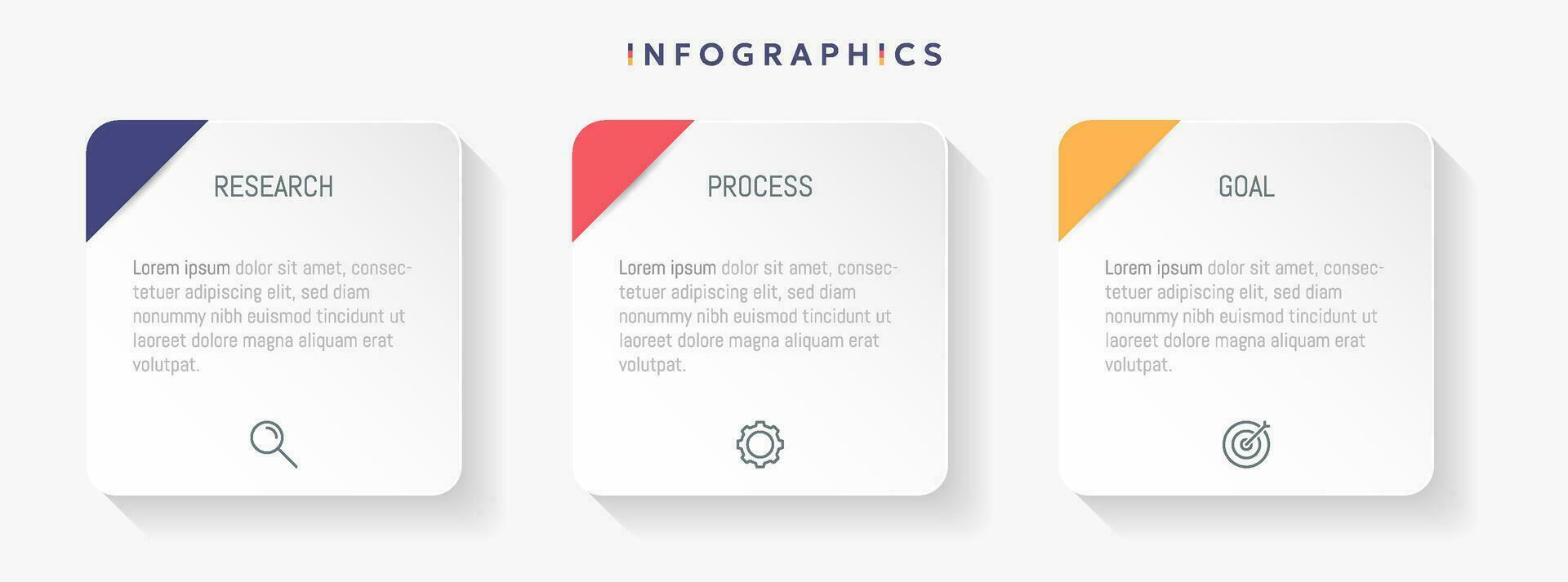 INFOGRAPHICS

RESEARCH

Lorem ipsum dolor sit amet, consectetuer adipiscing elit, sed diam nonummy nibh euismod tincidunt ut laoreet dolore magna aliquam erat volutpat.

PROCESS

Lorem ipsum dolor sit amet, consectetuer adipiscing elit, sed diam nonummy nibh euismod tincidunt ut laoreet dolore magna aliquam erat volutpat.

GOAL

Lorem ipsum dolor sit amet, consectetuer adipiscing elit, sed diam nonummy nibh euismod tincidunt ut laoreet dolore magna aliquam erat volutpat.